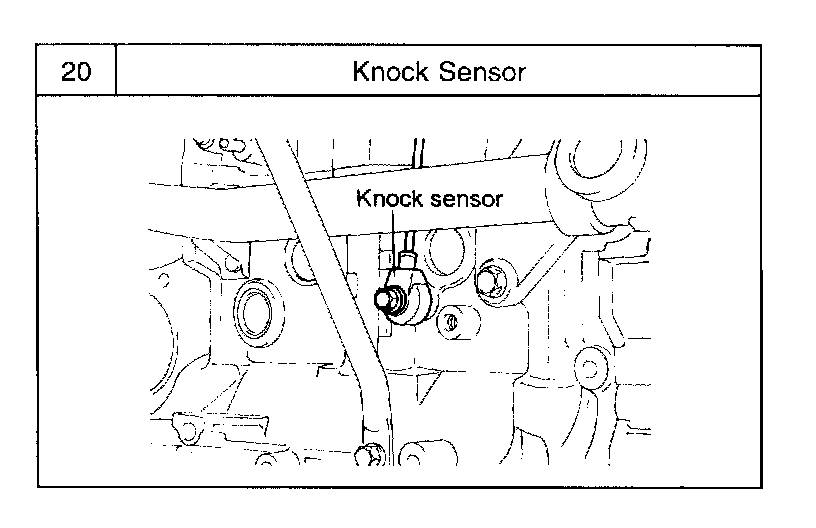 | 20 | Knock Sensor |
|---|---|

Knock sensor