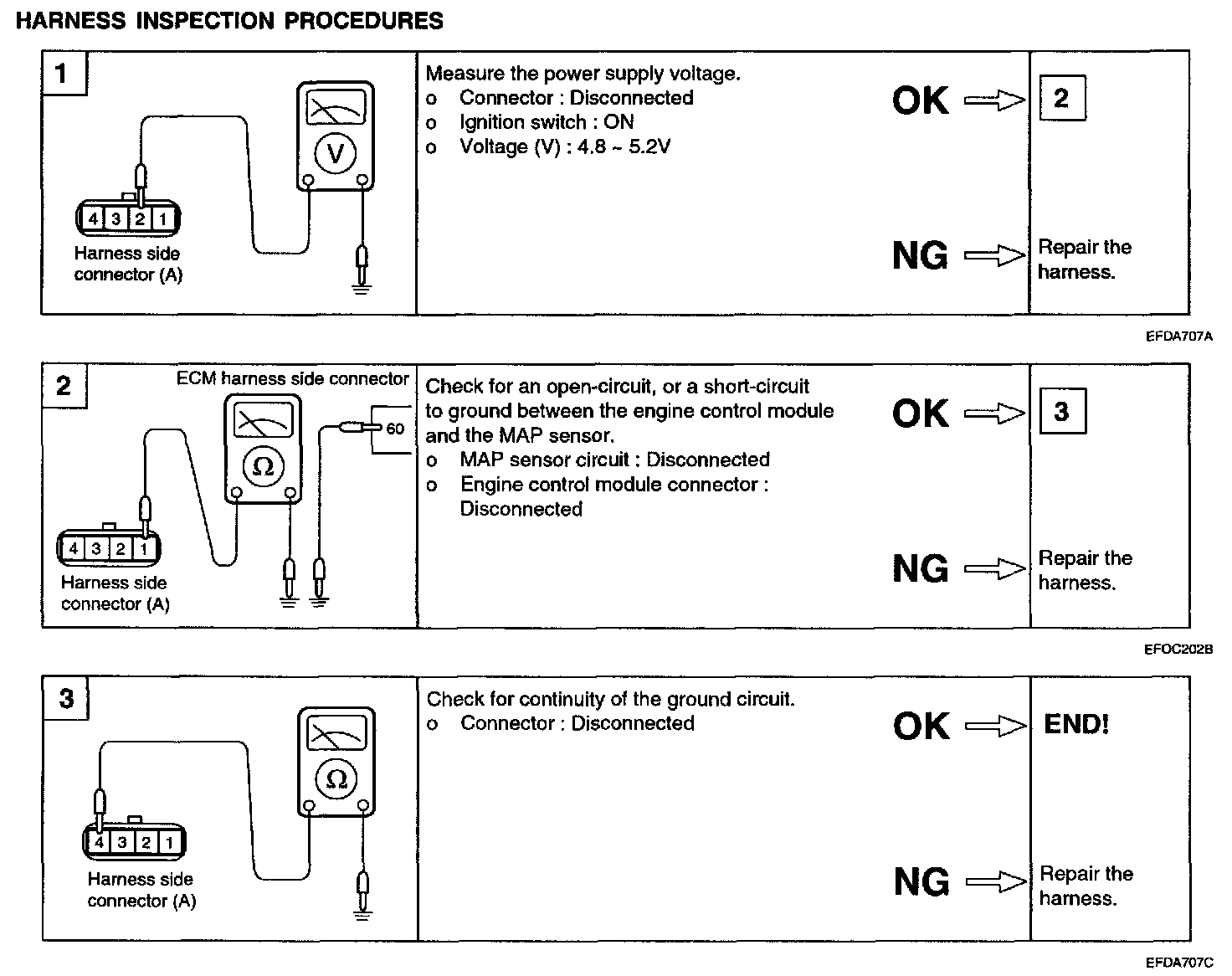 HARNESS INSPECTION PROCEDURES

1

V

4 3 2 1

Harness side connector (A)

Measure the power supply voltage.
o Connector : Disconnected
o Ignition switch : ON
o Voltage (V) : 4.8 ~ 5.2V

OK

2

NG

Repair the harness.

EFDA707A

2

ECM harness side connector

Ω

60

4 3 2 1

Harness side connector (A)

Check for an open-circuit, or a short-circuit to ground between the engine control module and the MAP sensor.
o MAP sensor circuit : Disconnected
o Engine control module connector : Disconnected

OK

3

NG

Repair the harness.

EFOC202B

3

Ω

4 3 2 1

Harness side connector (A)

Check for continuity of the ground circuit.
o Connector : Disconnected

OK

END!

NG

Repair the harness.

EFDA707C