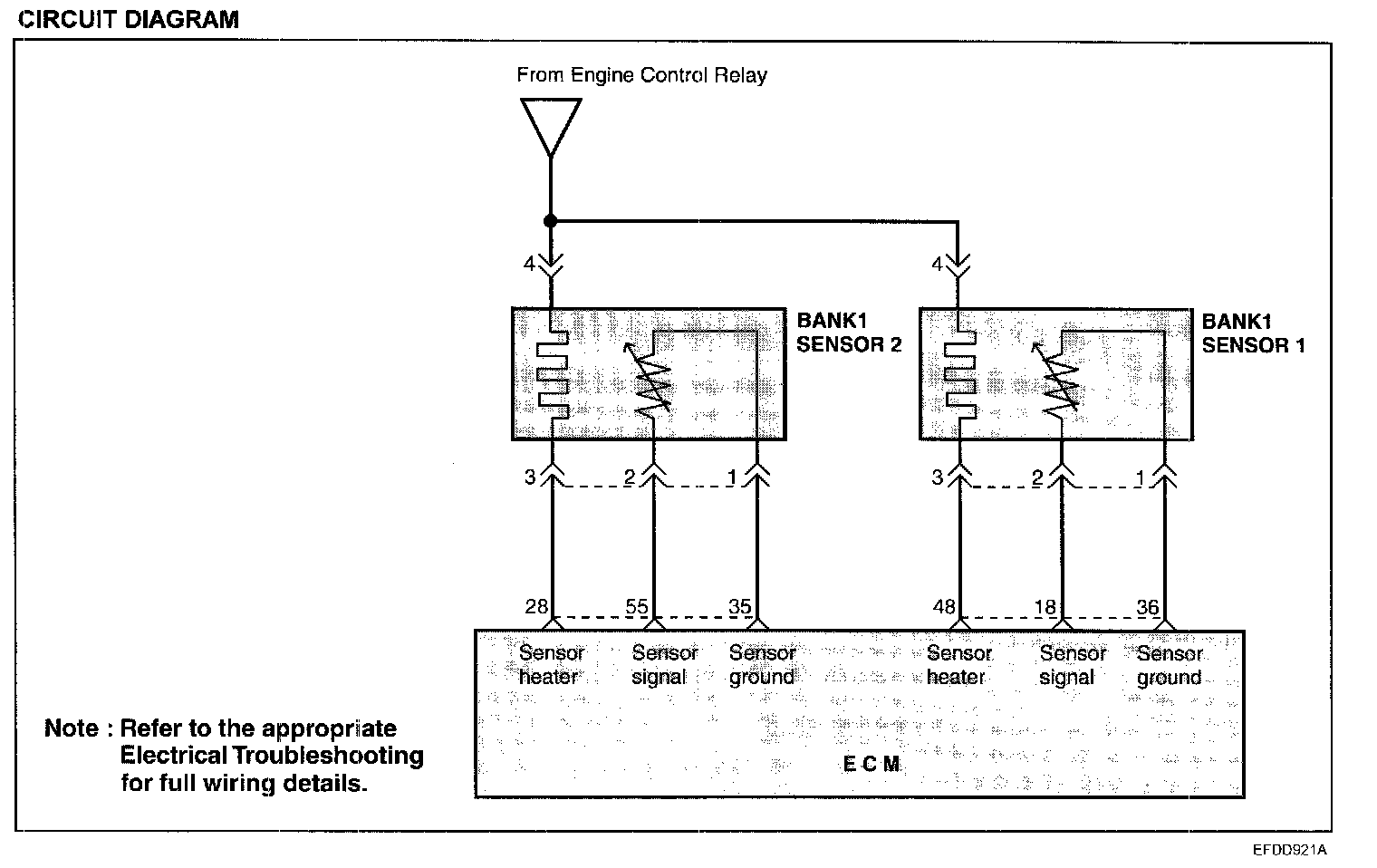 CIRCUIT DIAGRAM

From Engine Control Relay

4

4

BANK1 SENSOR 2

BANK1 SENSOR 1

3 2 1

3 2 1

28 55 35

48 18 36

Sensor heater

Sensor signal

Sensor ground

Sensor heater

Sensor signal

Sensor ground

E C M

Note : Refer to the appropriate Electrical Troubleshooting for full wiring details.

EFDD921A