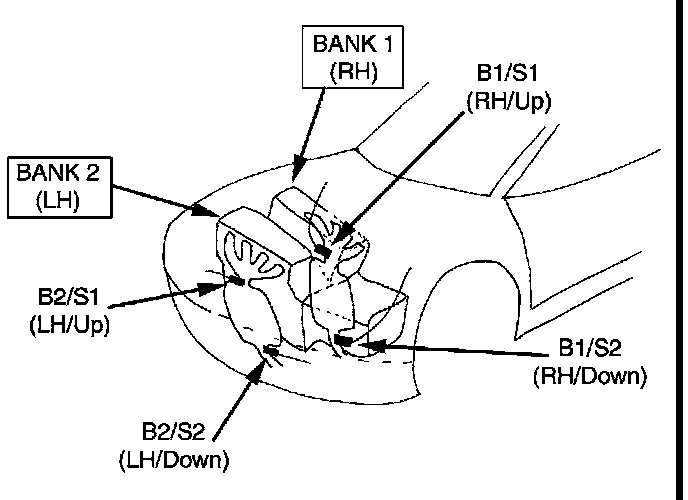 BANK 1
(RH)

B1/S1
(RH/Up)

BANK 2
(LH)

B2/S1
(LH/Up)

B1/S2
(RH/Down)

B2/S2
(LH/Down)