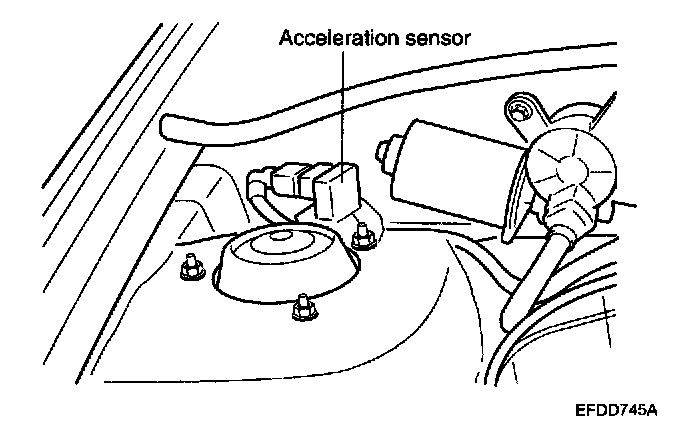 Acceleration sensor

EFDD745A