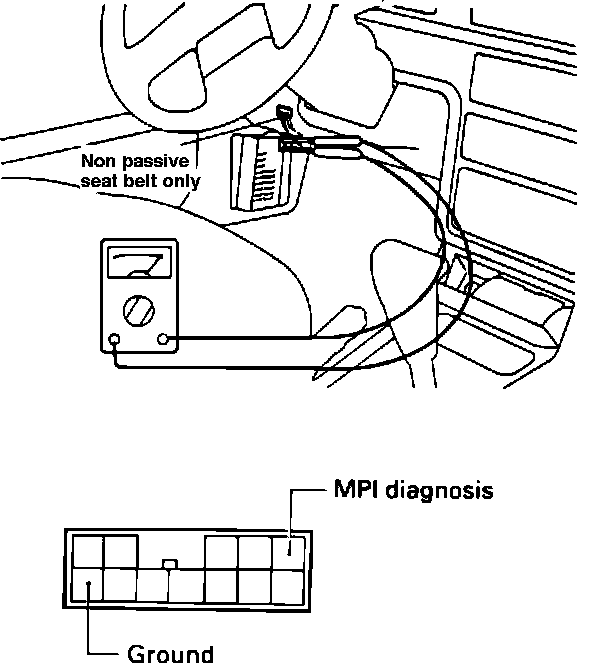 Non passive seat belt only

MPI diagnosis

Ground