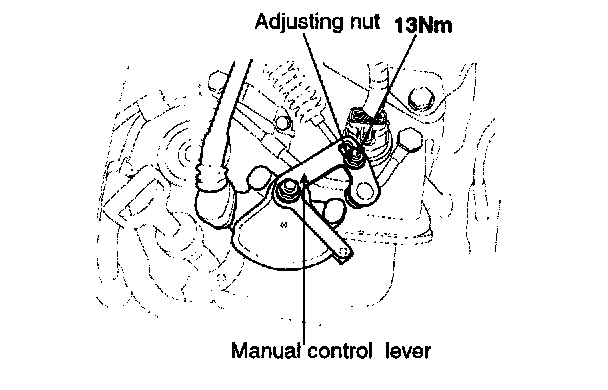 Adjusting nut 13Nm

Manual control lever