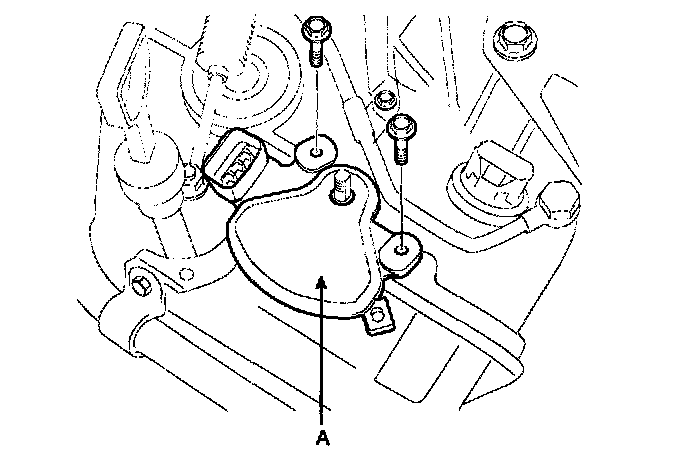 A