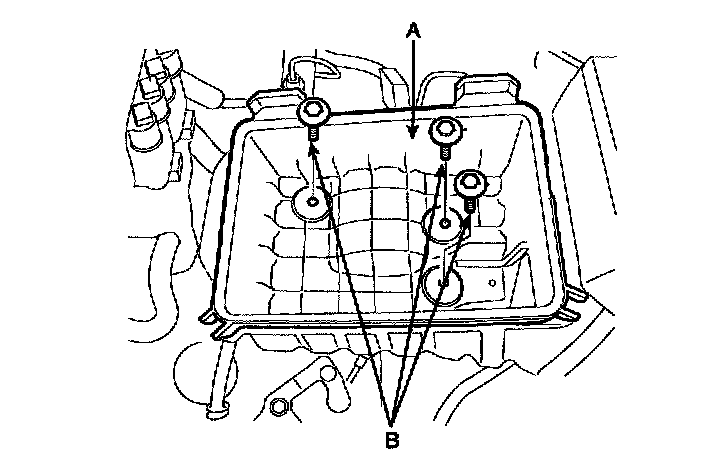 A

B