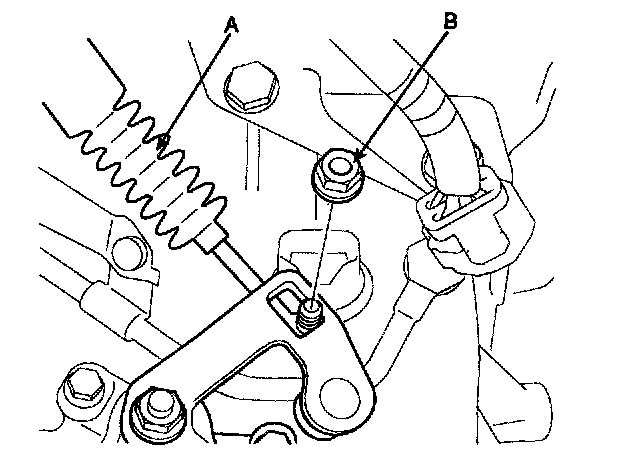 A
B