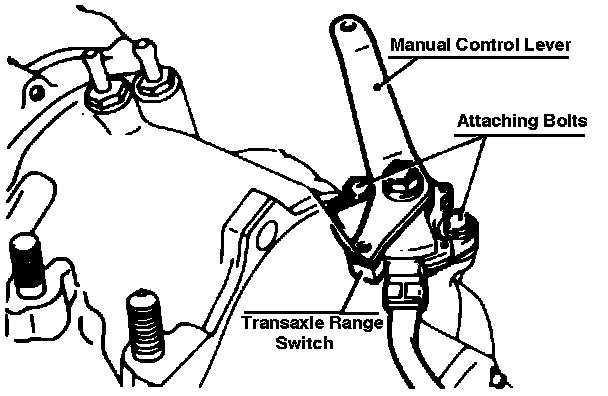 Manual Control Lever

Attaching Bolts

Transaxle Range Switch