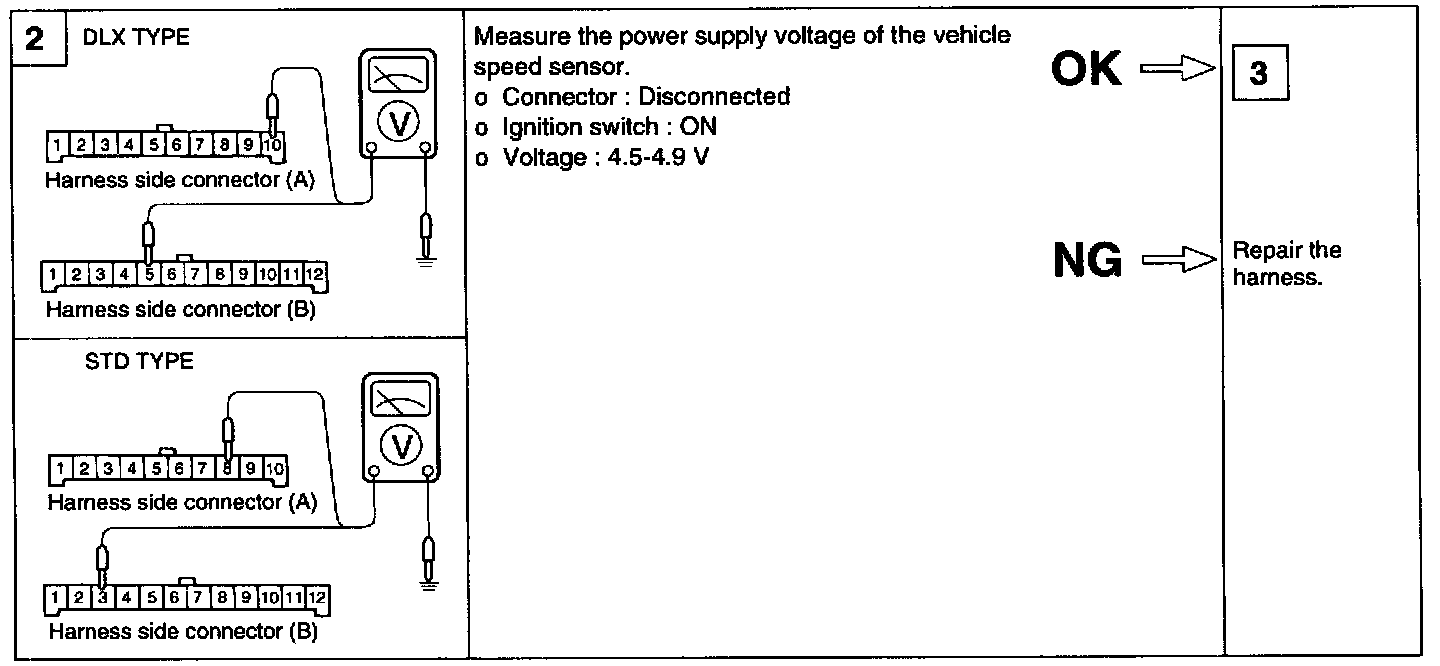 2 DLX TYPE

V

1 2 3 4 5 6 7 8 9 10

Harness side connector (A)

1 2 3 4 5 6 7 8 9 10 11 12

Harness side connector (B)

STD TYPE

V

1 2 3 4 5 6 7 8 9 10

Harness side connector (A)

1 2 3 4 5 6 7 8 9 10 11 12

Harness side connector (B)

Measure the power supply voltage of the vehicle speed sensor.
o Connector : Disconnected
o Ignition switch : ON
o Voltage : 4.5-4.9 V

OK

3

NG

Repair the harness.