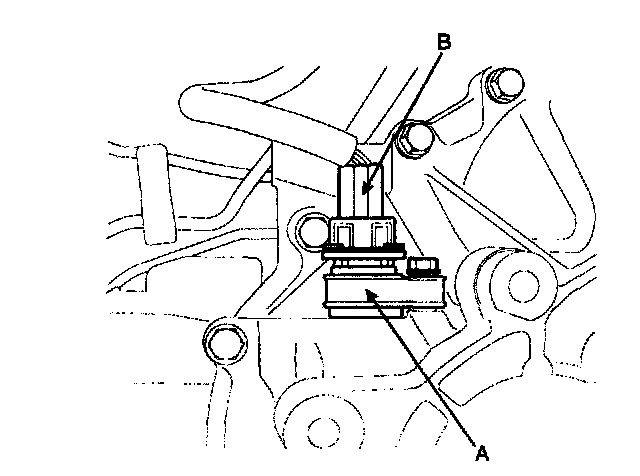 B

A