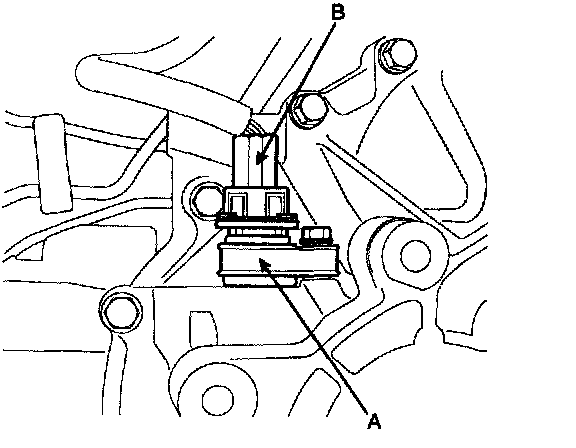 B

A