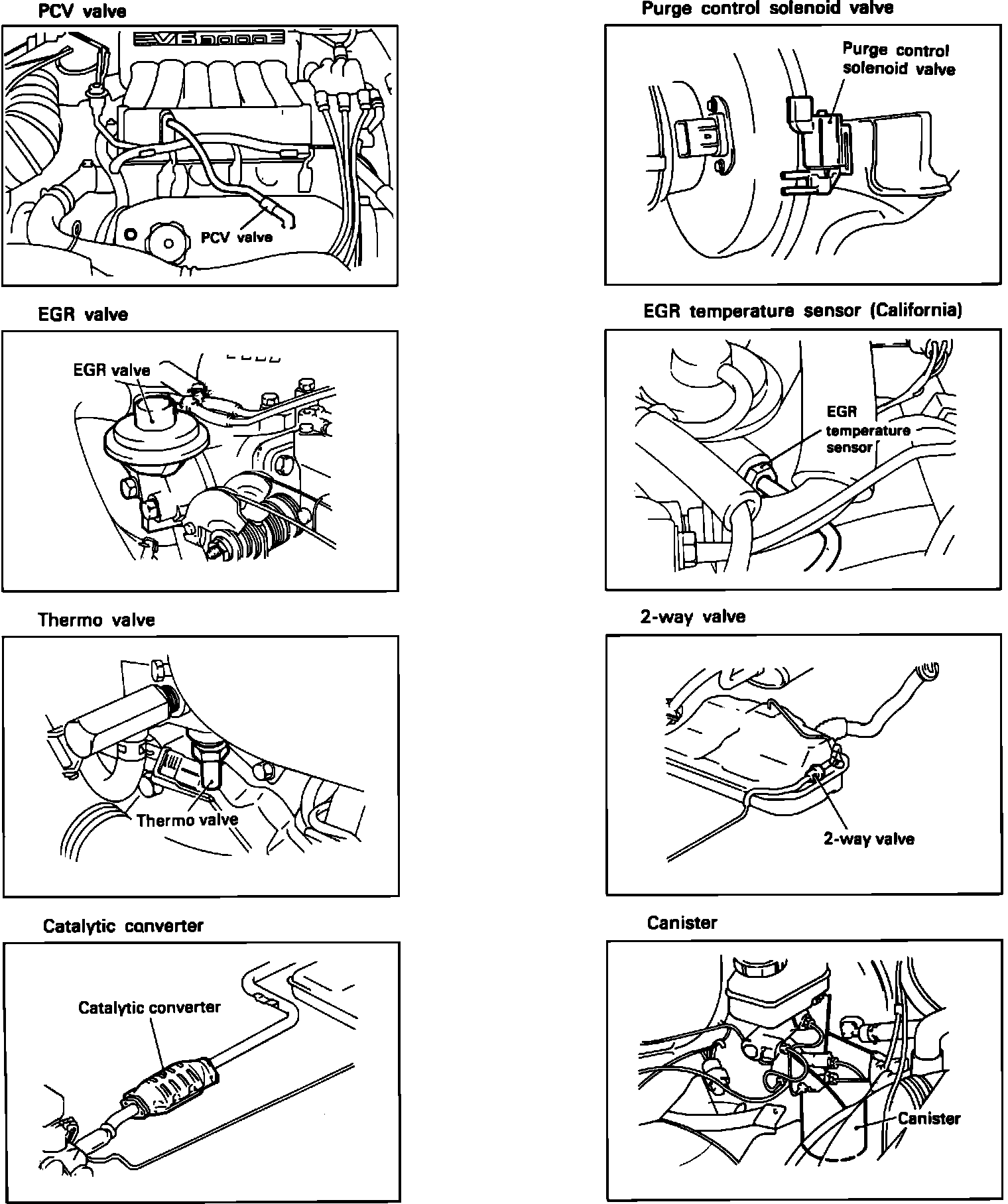 PCV valve

V6 3000

PCV valve

EGR valve

EGR valve

Thermo valve

Thermo valve

Catalytic converter

Catalytic converter

Purge control solenoid valve

Purge control solenoid valve

EGR temperature sensor (California)

EGR temperature sensor

2-way valve

2-way valve

Canister

Canister