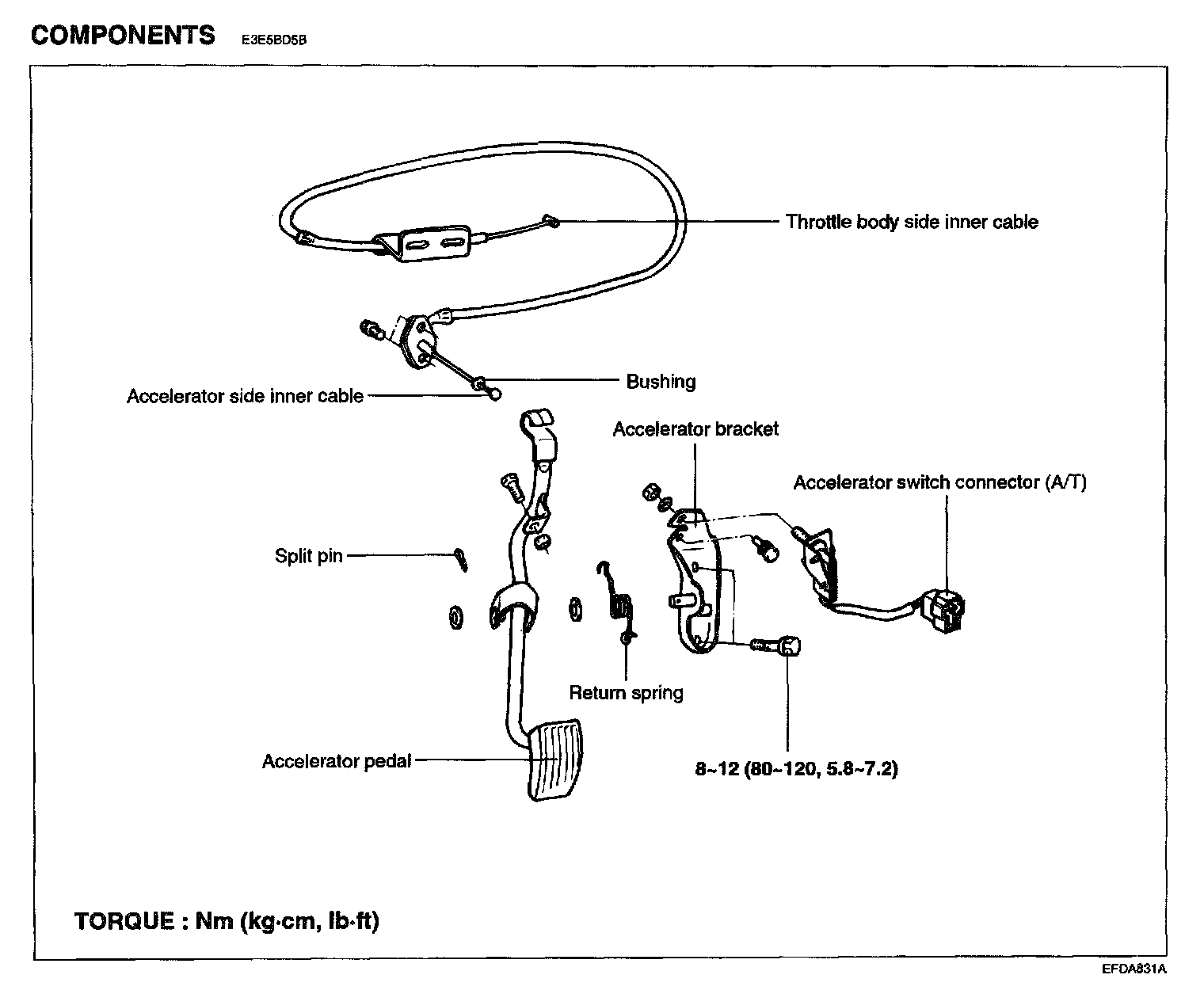 COMPONENTS E3E5BD5B

Throttle body side inner cable

Bushing

Accelerator side inner cable

Accelerator bracket

Accelerator switch connector (A/T)

Split pin

Return spring

Accelerator pedal

8~12 (80~120, 5.8~7.2)

TORQUE : Nm (kg·cm, lb·ft)

EFDA831A