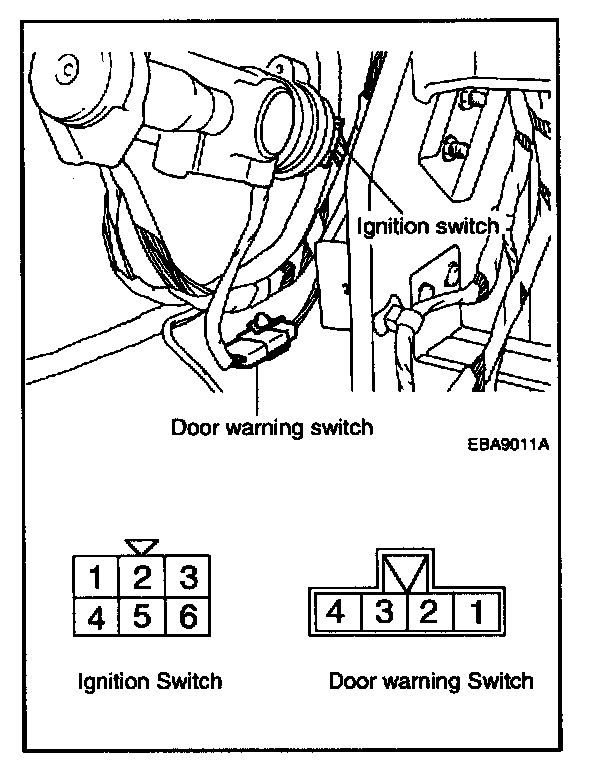 Ignition switch

Door warning switch

EBA9011A

| 1 | 2 | 3 |
|---|---|---|
| 4 | 5 | 6 |

Ignition Switch

| 4 | 3 | 2 | 1 |
|---|---|---|---|

Door warning Switch