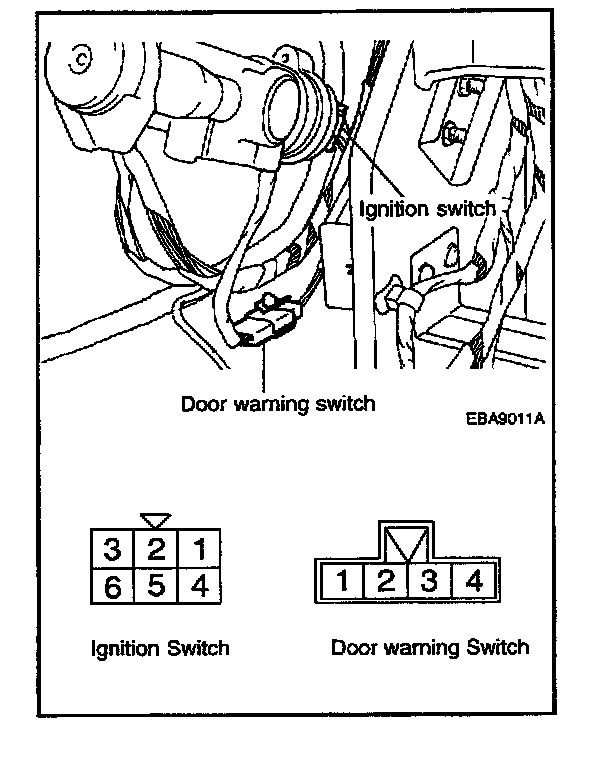 Ignition switch

Door warning switch

EBA9011A

| 3 | 2 | 1 |
|---|---|---|
| 6 | 5 | 4 |

| 1 | 2 | 3 | 4 |
|---|---|---|---|

Ignition Switch

Door warning Switch