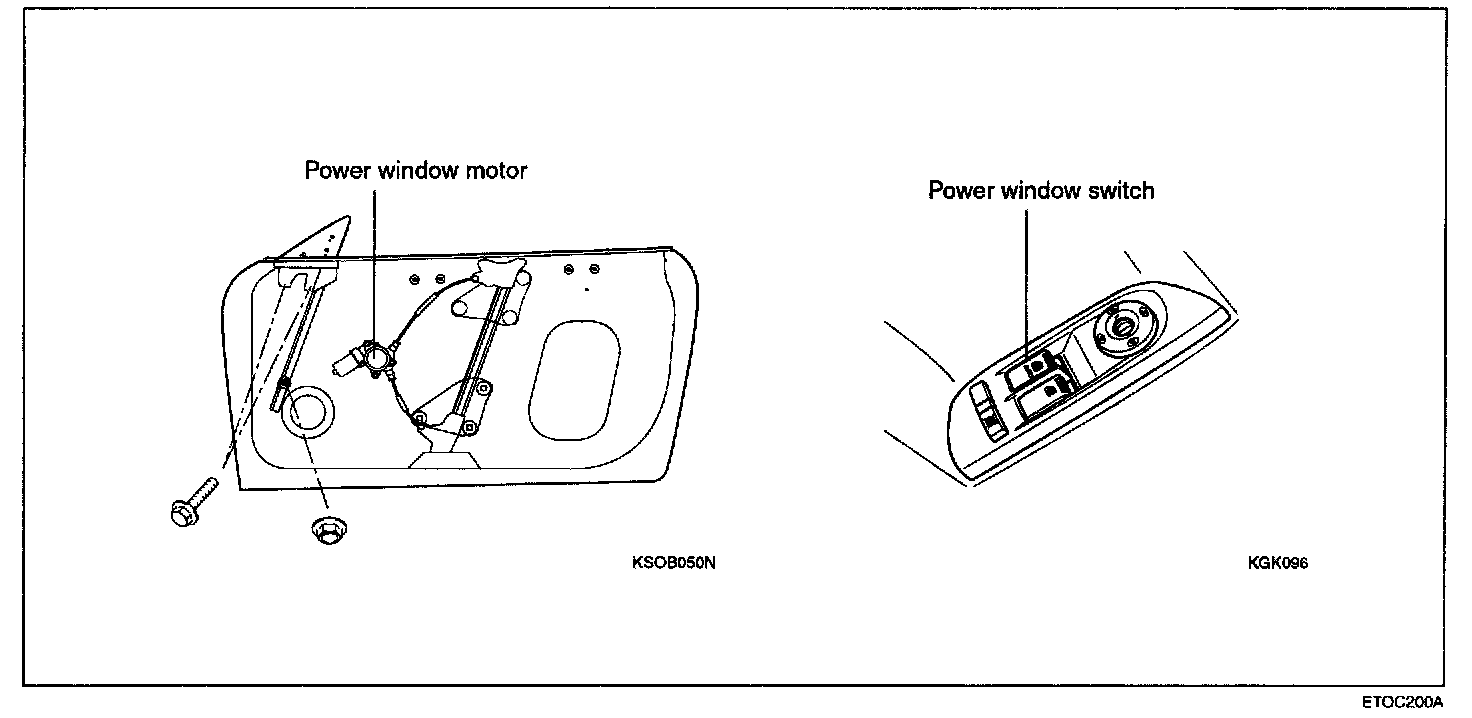 Power window motor

KSOB050N

Power window switch

KGK096

ETOC200A