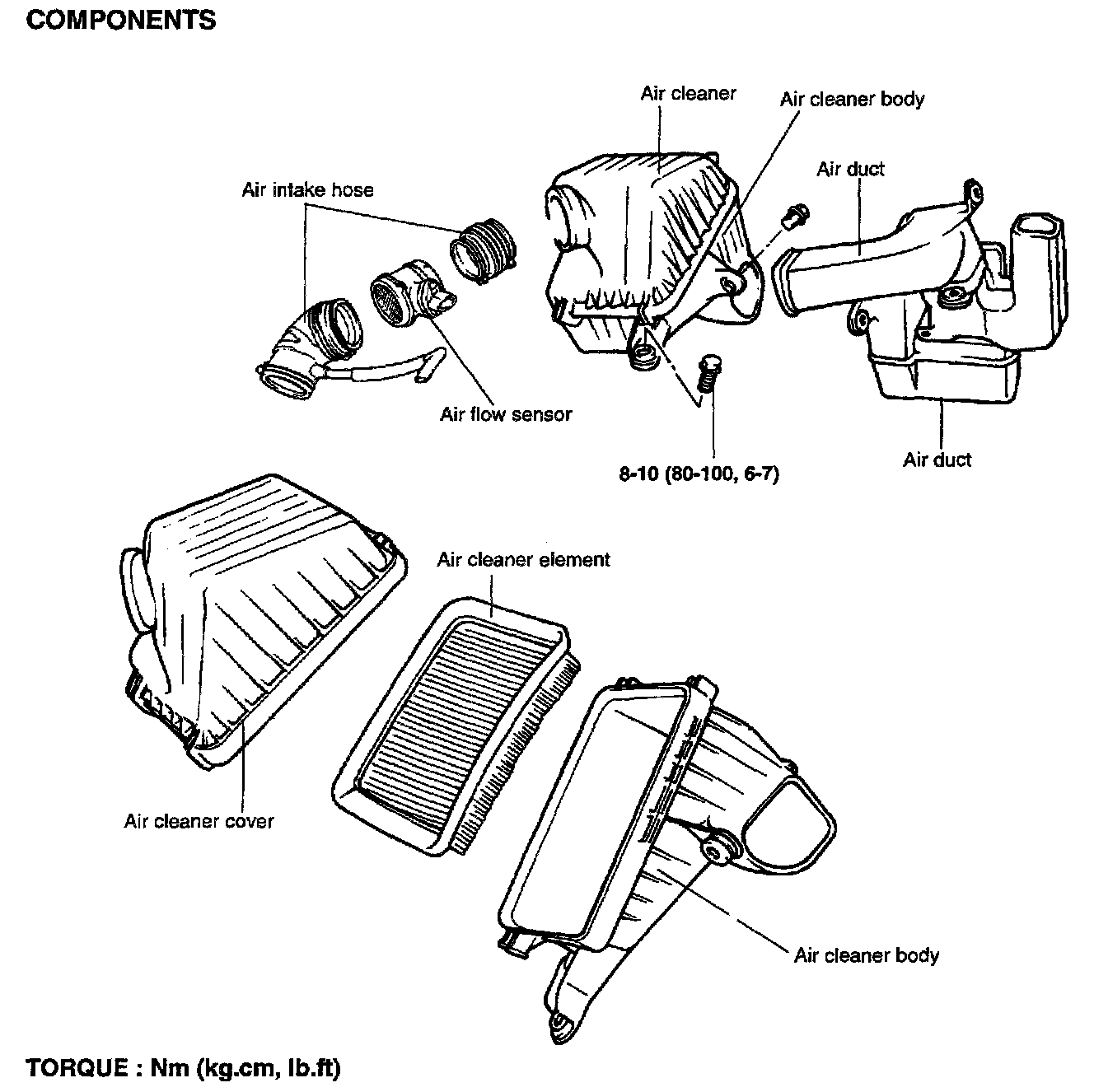 COMPONENTS

Air cleaner

Air cleaner body

Air duct

Air intake hose

Air flow sensor

8-10 (80-100, 6-7)

Air duct

Air cleaner element

Air cleaner cover

Air cleaner body

TORQUE : Nm (kg.cm, lb.ft)