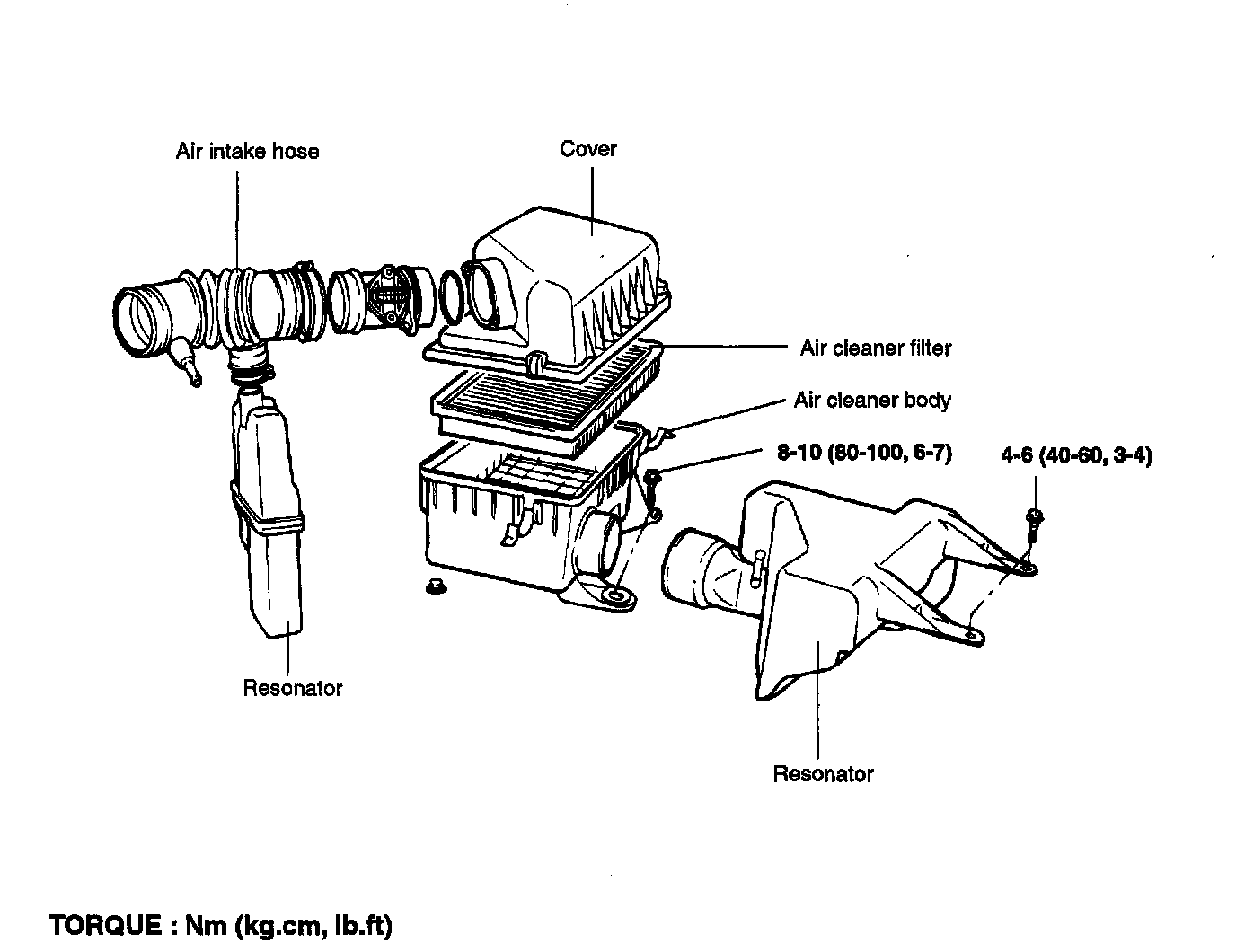 Air intake hose

Cover

Air cleaner filter

Air cleaner body

8-10 (80-100, 6-7)

4-6 (40-60, 3-4)

Resonator

Resonator

TORQUE : Nm (kg.cm, lb.ft)