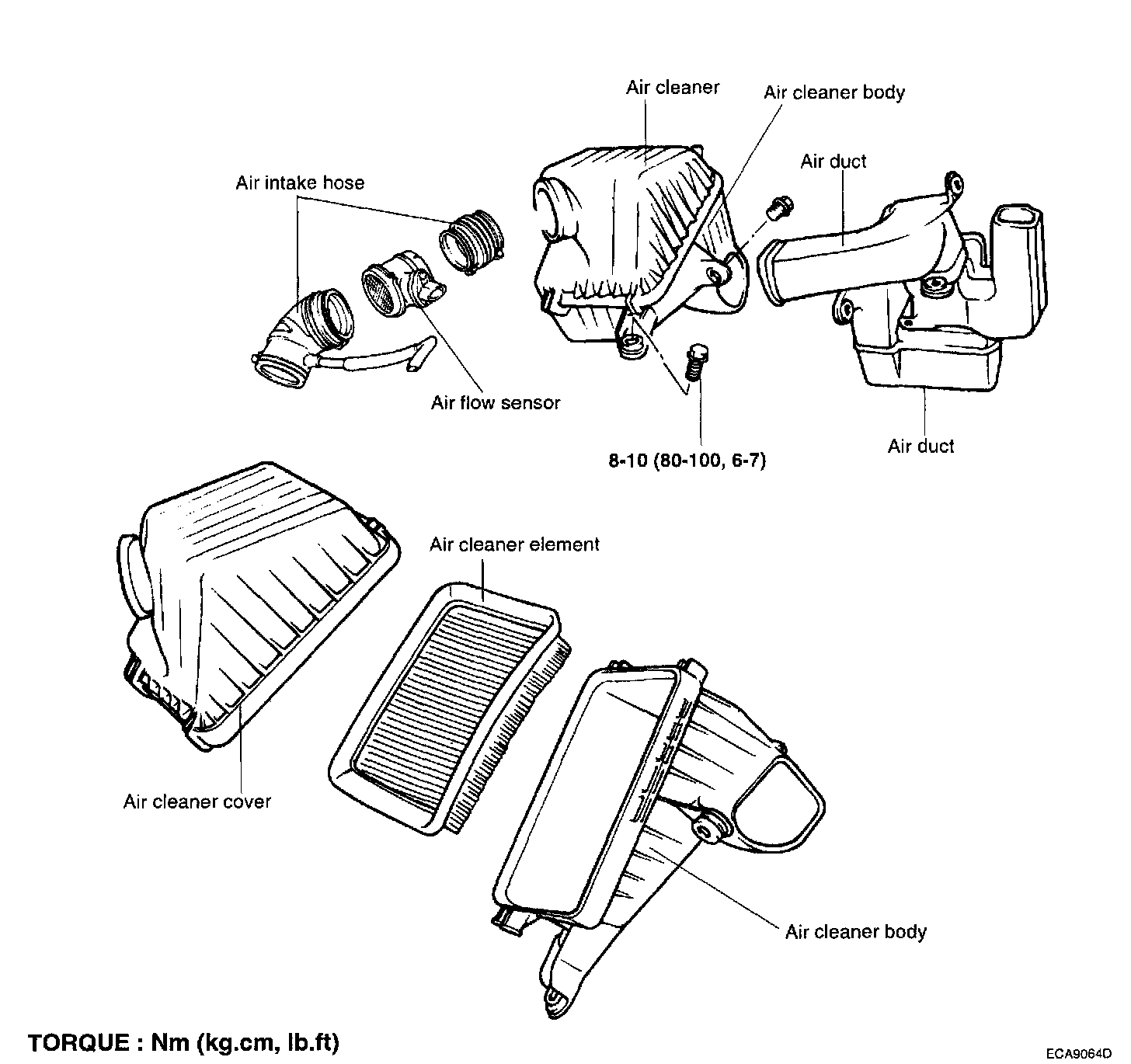 Air cleaner

Air cleaner body

Air duct

Air intake hose

Air flow sensor

8-10 (80-100, 6-7)

Air duct

Air cleaner element

Air cleaner cover

Air cleaner body

TORQUE : Nm (kg.cm, lb.ft)

ECA9064D