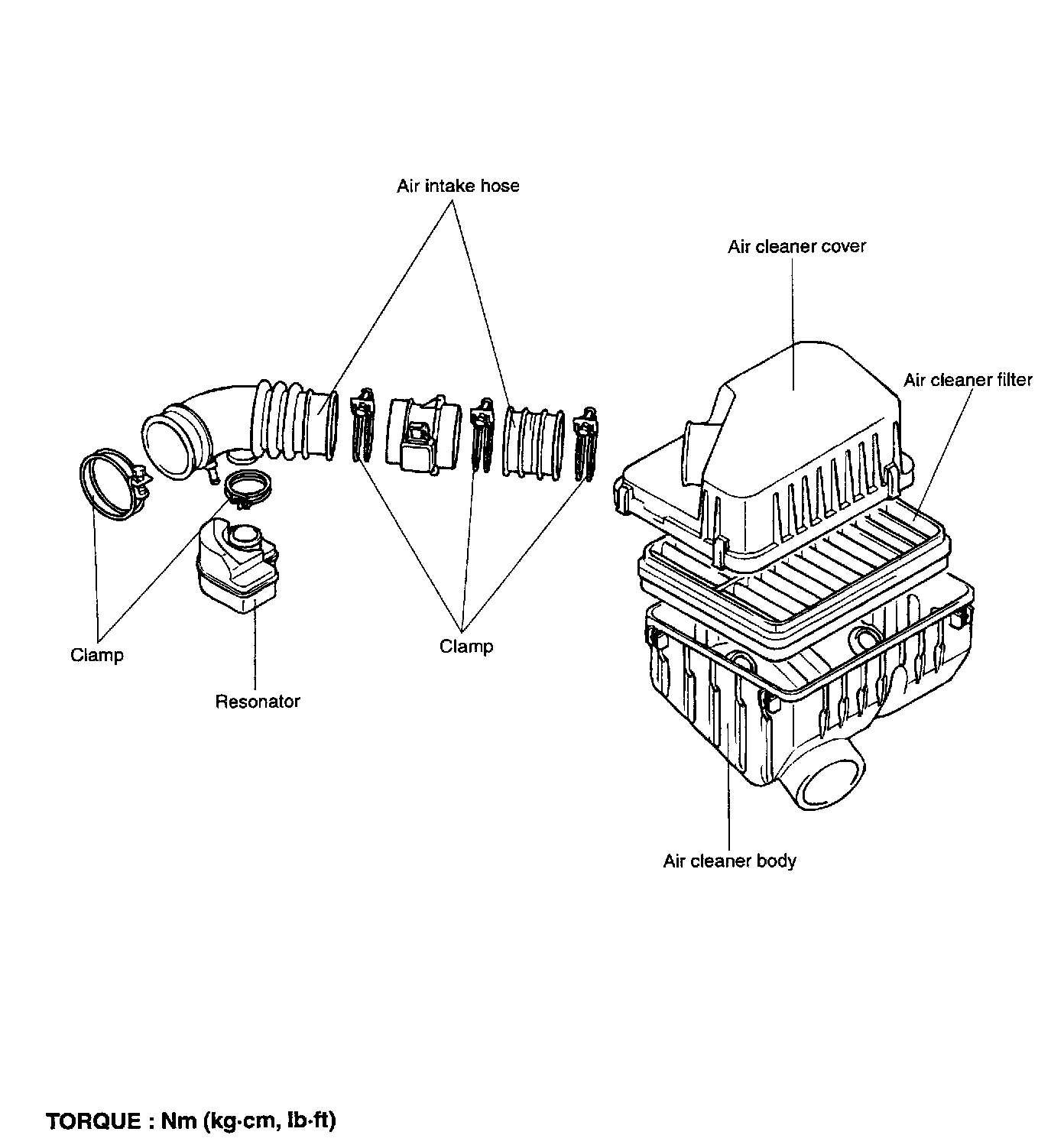 Air intake hose

Air cleaner cover

Air cleaner filter

Clamp

Clamp

Resonator

Air cleaner body

TORQUE : Nm (kg·cm, lb·ft)