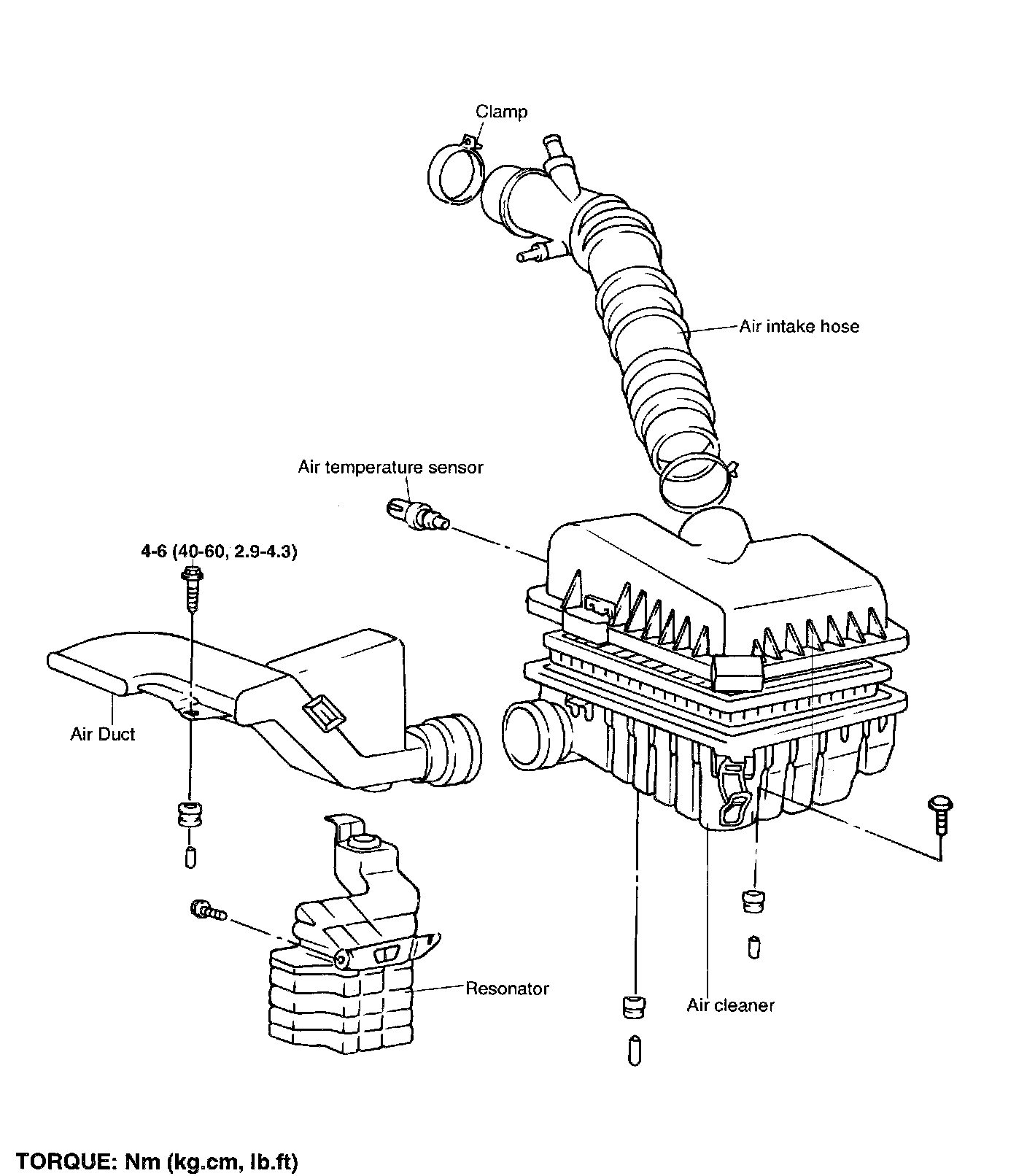 Clamp

Air intake hose

Air temperature sensor

4-6 (40-60, 2.9-4.3)

Air Duct

Resonator

Air cleaner

TORQUE: Nm (kg.cm, lb.ft)