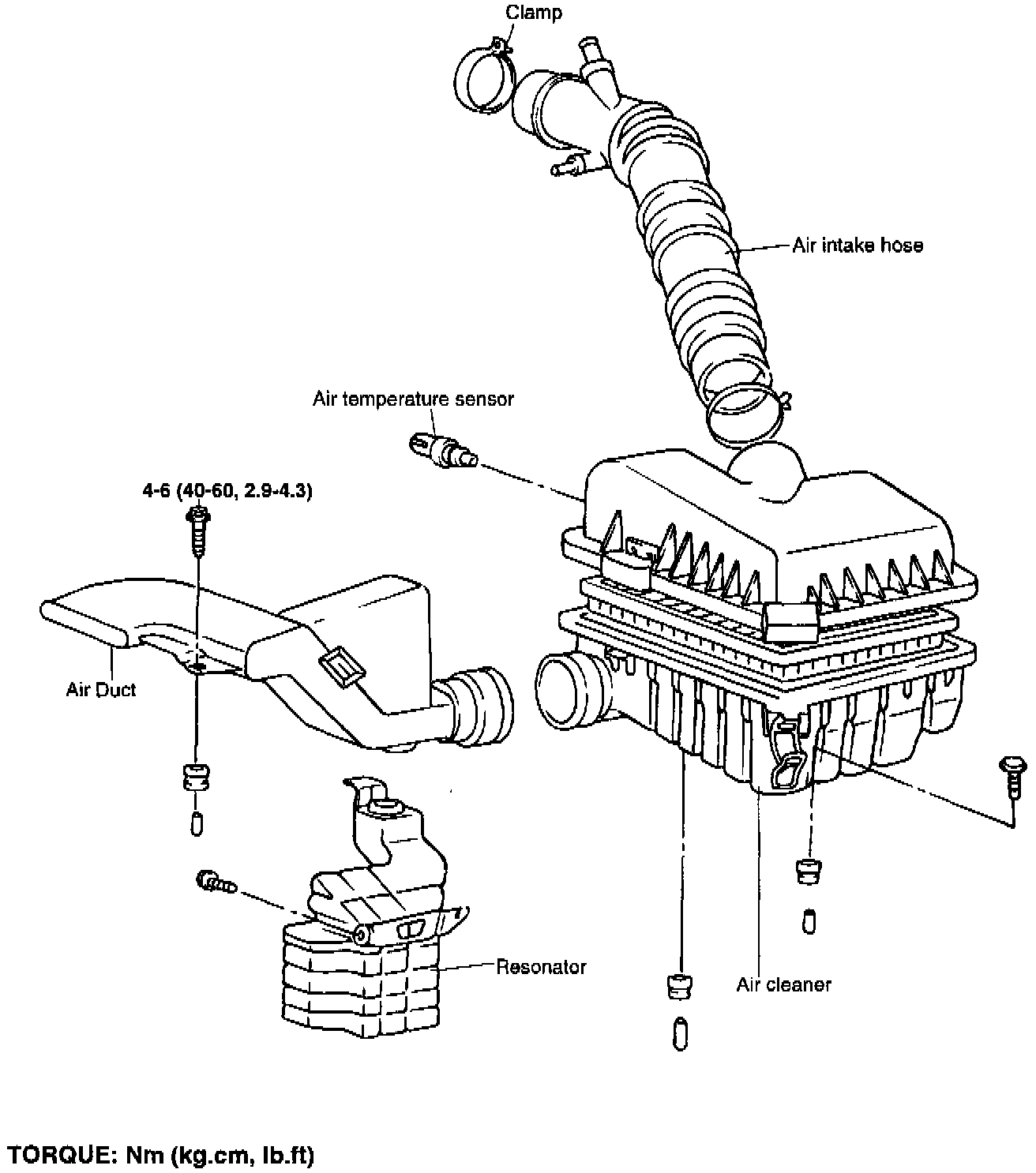 Clamp

Air intake hose

Air temperature sensor

4-6 (40-60, 2.9-4.3)

Air Duct

Resonator

Air cleaner

TORQUE: Nm (kg.cm, lb.ft)