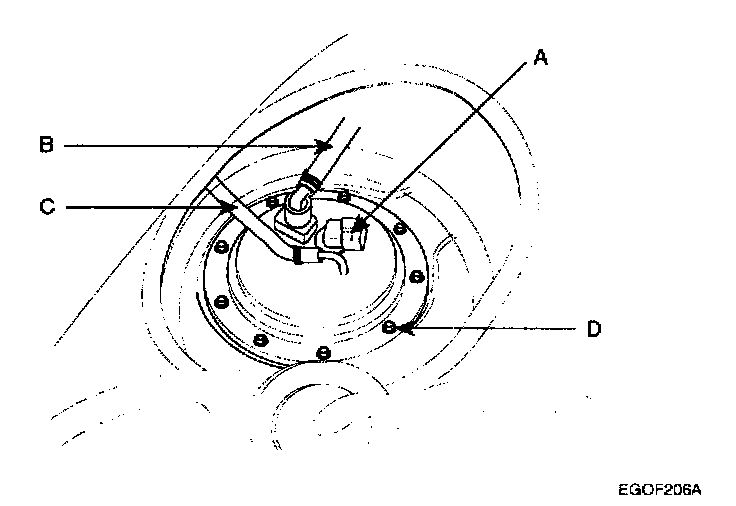 A
B
C
D
EGOF206A