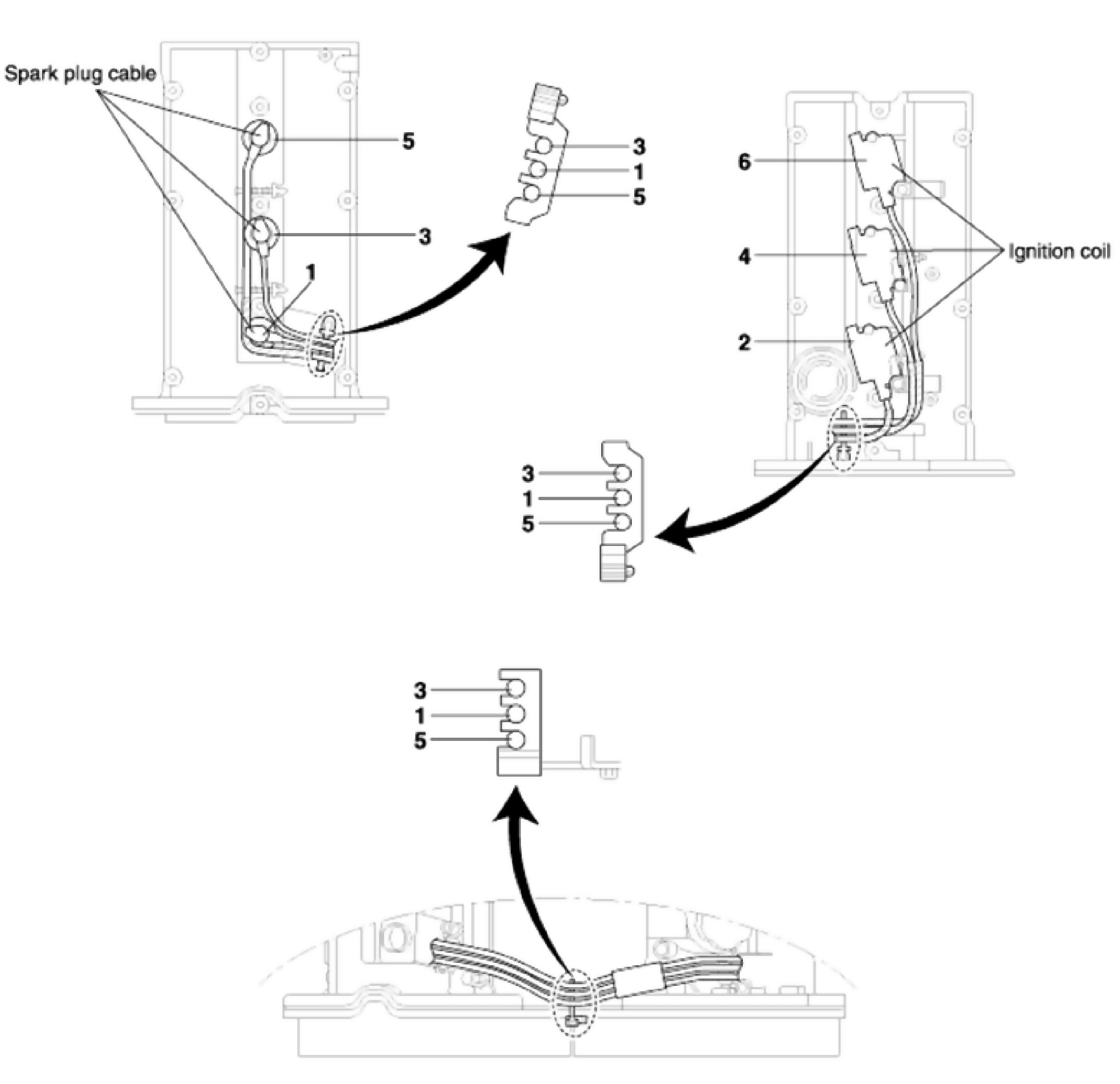 Spark plug cable
5
3
1
3
1
5
6
4
2
Ignition coil
3
1
5
3
1
5