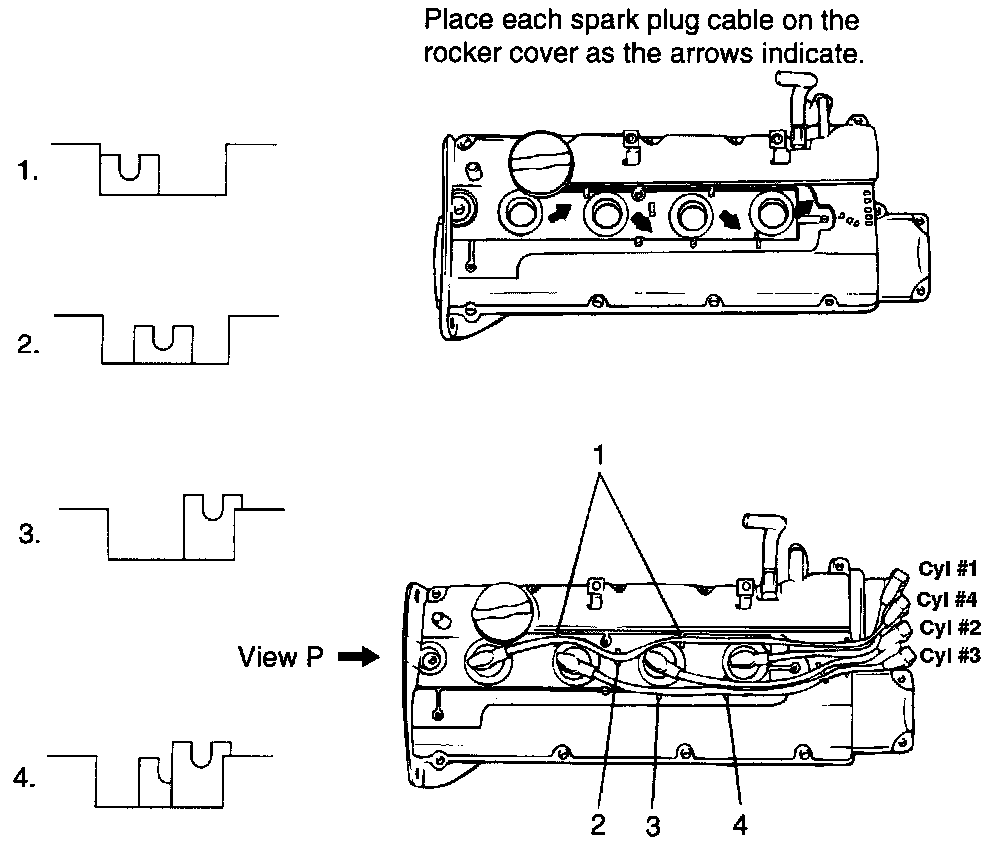 Place each spark plug cable on the rocker cover as the arrows indicate.

1.

2.

3.

4.

1

View P

Cyl #1
Cyl #4
Cyl #2
Cyl #3

2 3 4