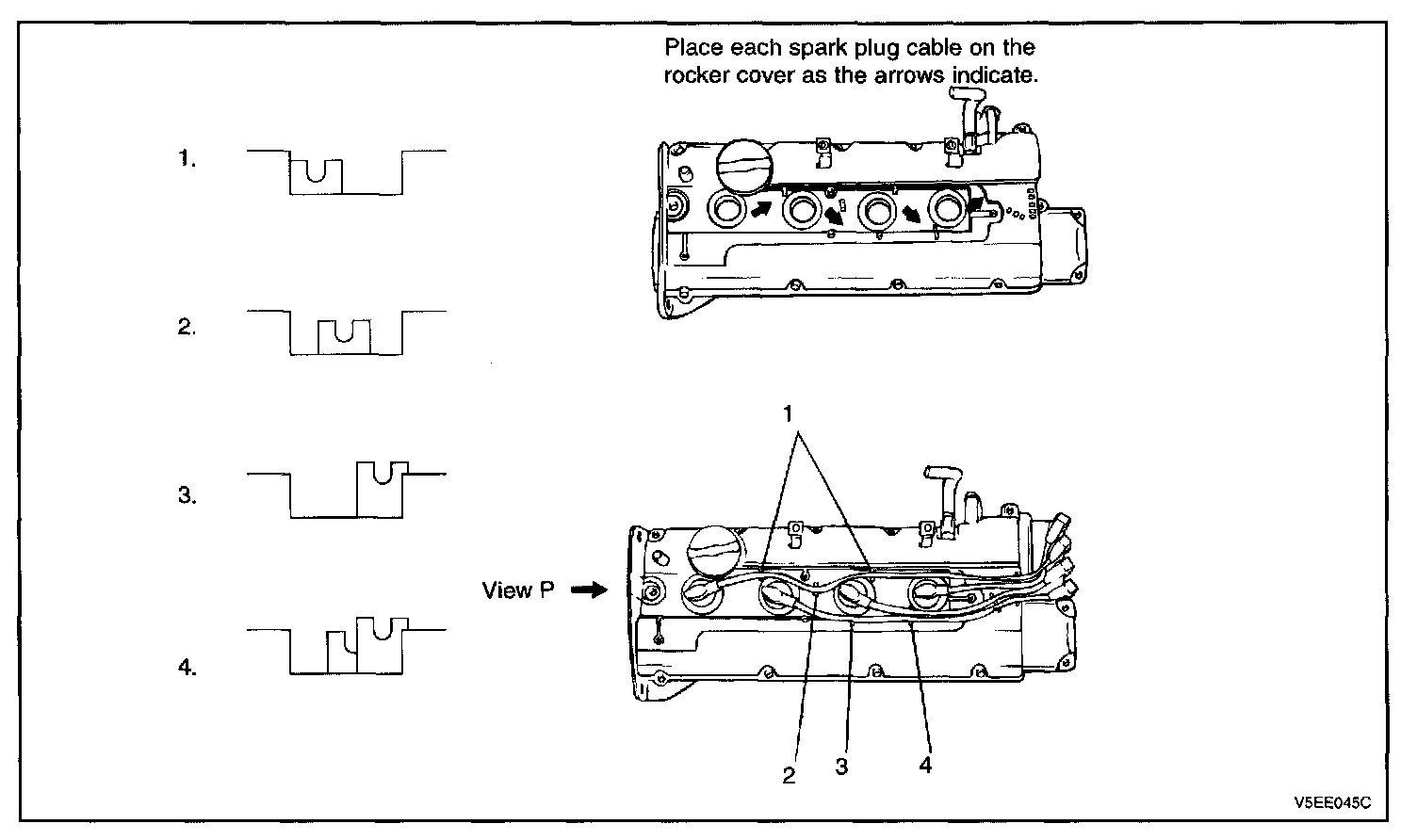 Place each spark plug cable on the rocker cover as the arrows indicate.

1.

2.

3.

4.

1

View P

2
3
4

V5EE045C