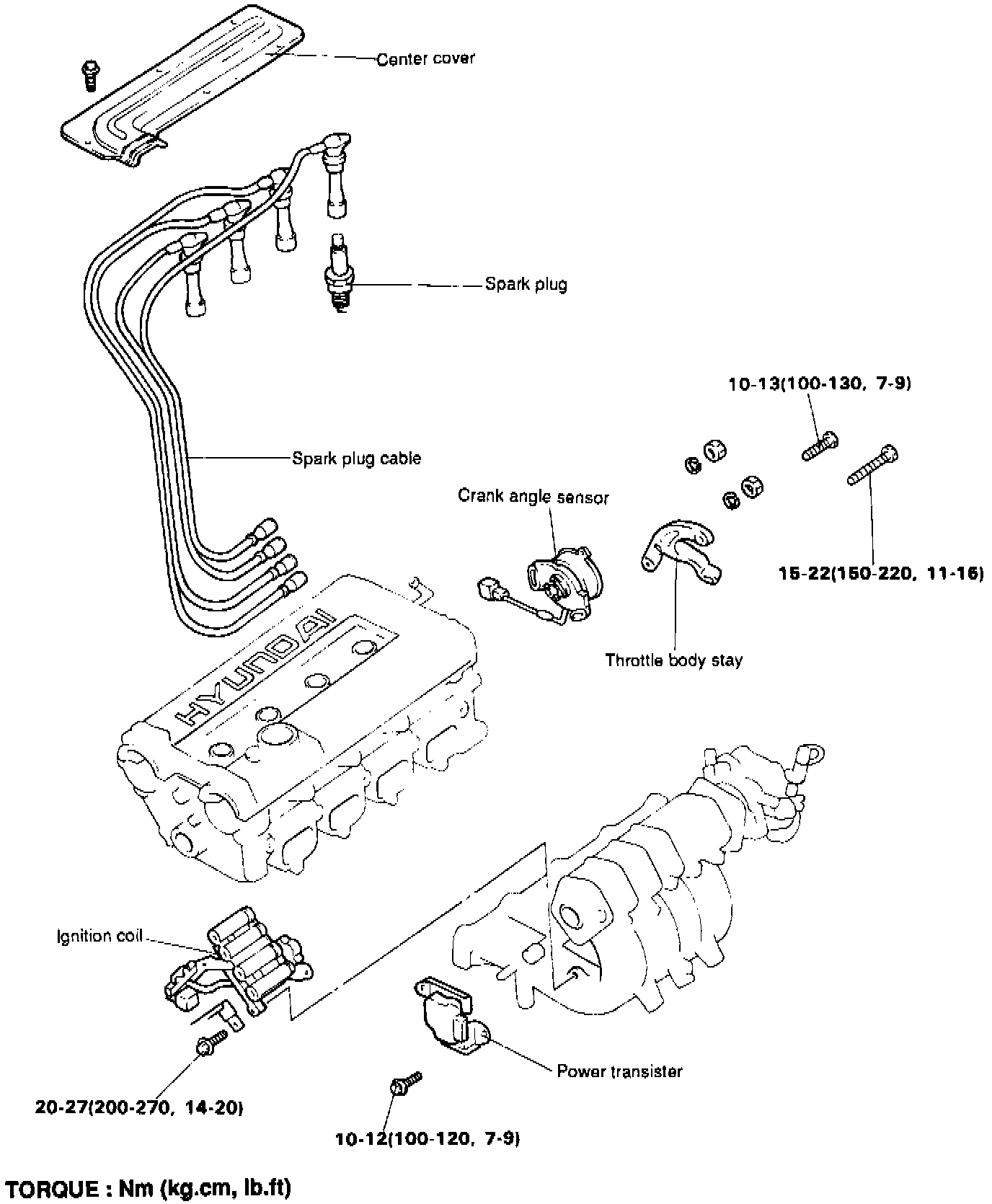 Center cover

Spark plug

10-13(100-130, 7-9)

Spark plug cable

Crank angle sensor

15-22(150-220, 11-16)

Throttle body stay

HYUNDAI

Ignition coil

Power transister

20-27(200-270, 14-20)

10-12(100-120, 7-9)

TORQUE : Nm (kg.cm, lb.ft)