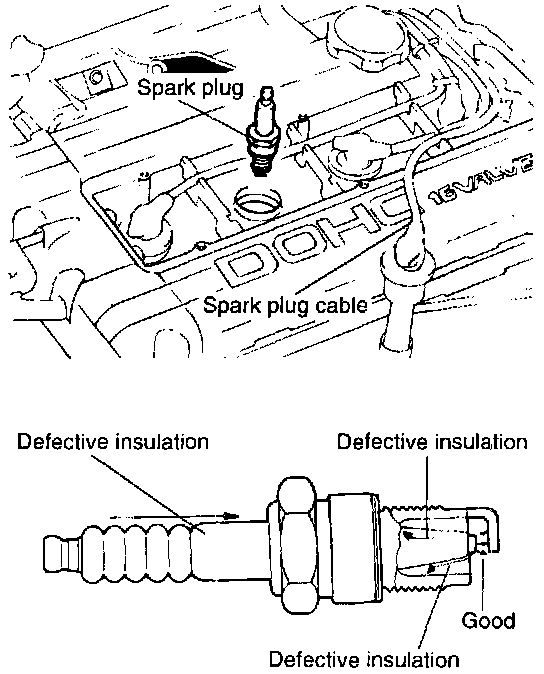 Spark plug

16VALVE

DOHC

Spark plug cable

Defective insulation

Defective insulation

Good

Defective insulation