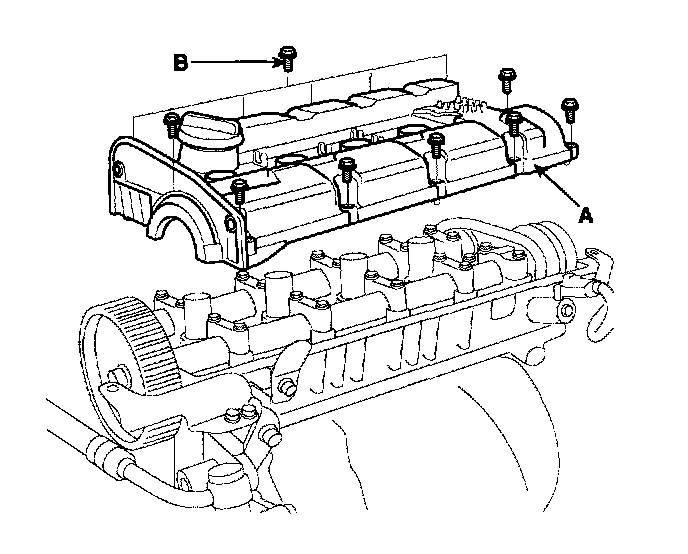 B
A