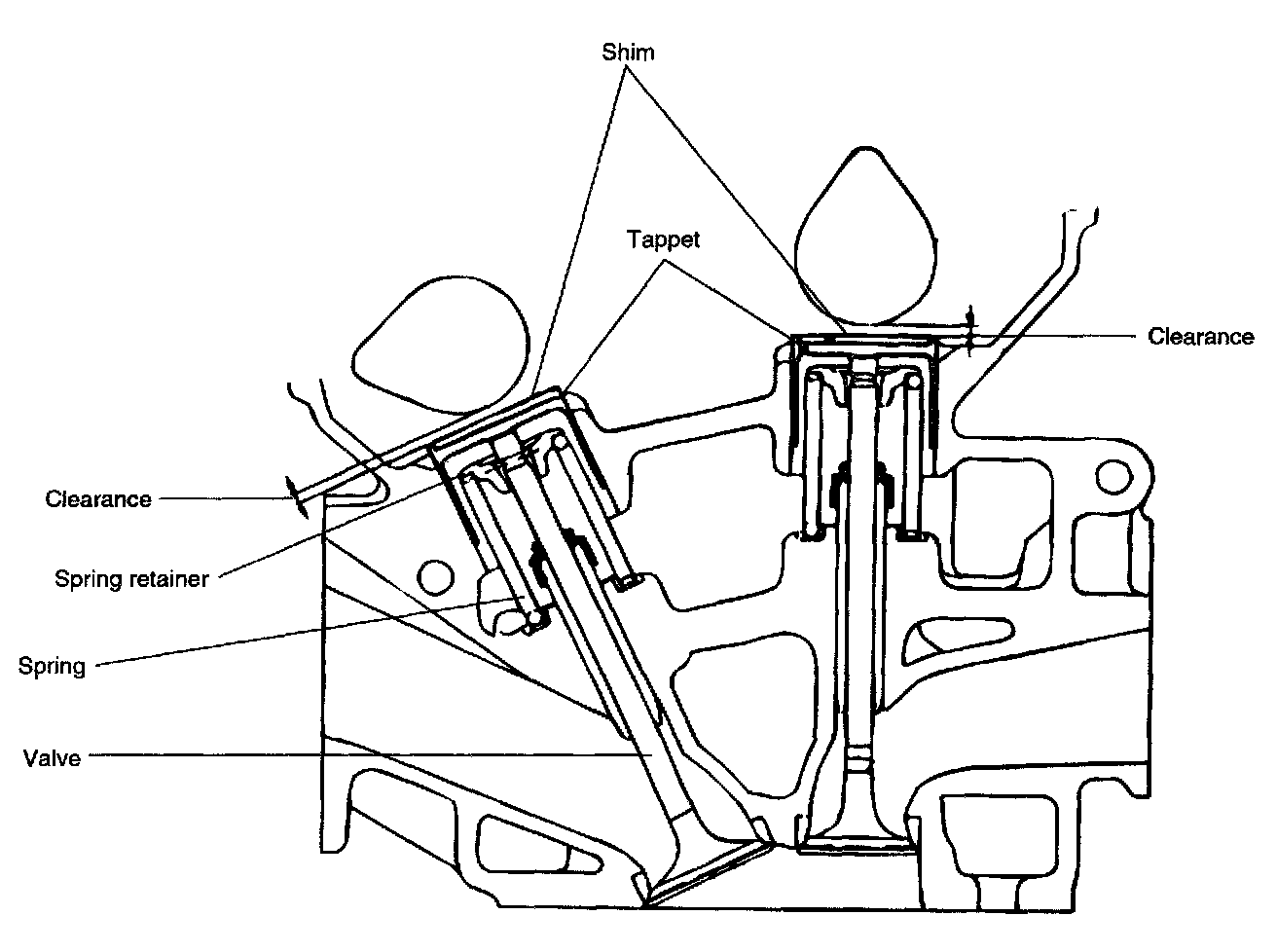 Shim

Tappet

Clearance

Clearance

Spring retainer

Spring

Valve