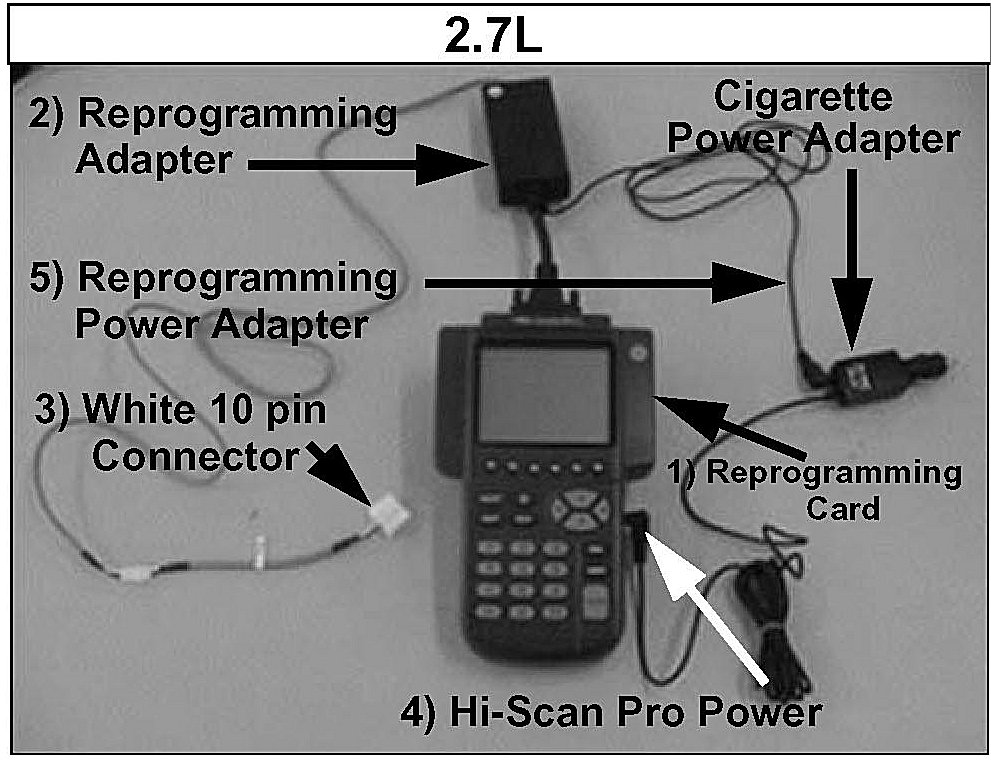 2.7L

2) Reprogramming Adapter

Cigarette Power Adapter

5) Reprogramming Power Adapter

3) White 10 pin Connector

1) Reprogramming Card

4) Hi-Scan Pro Power