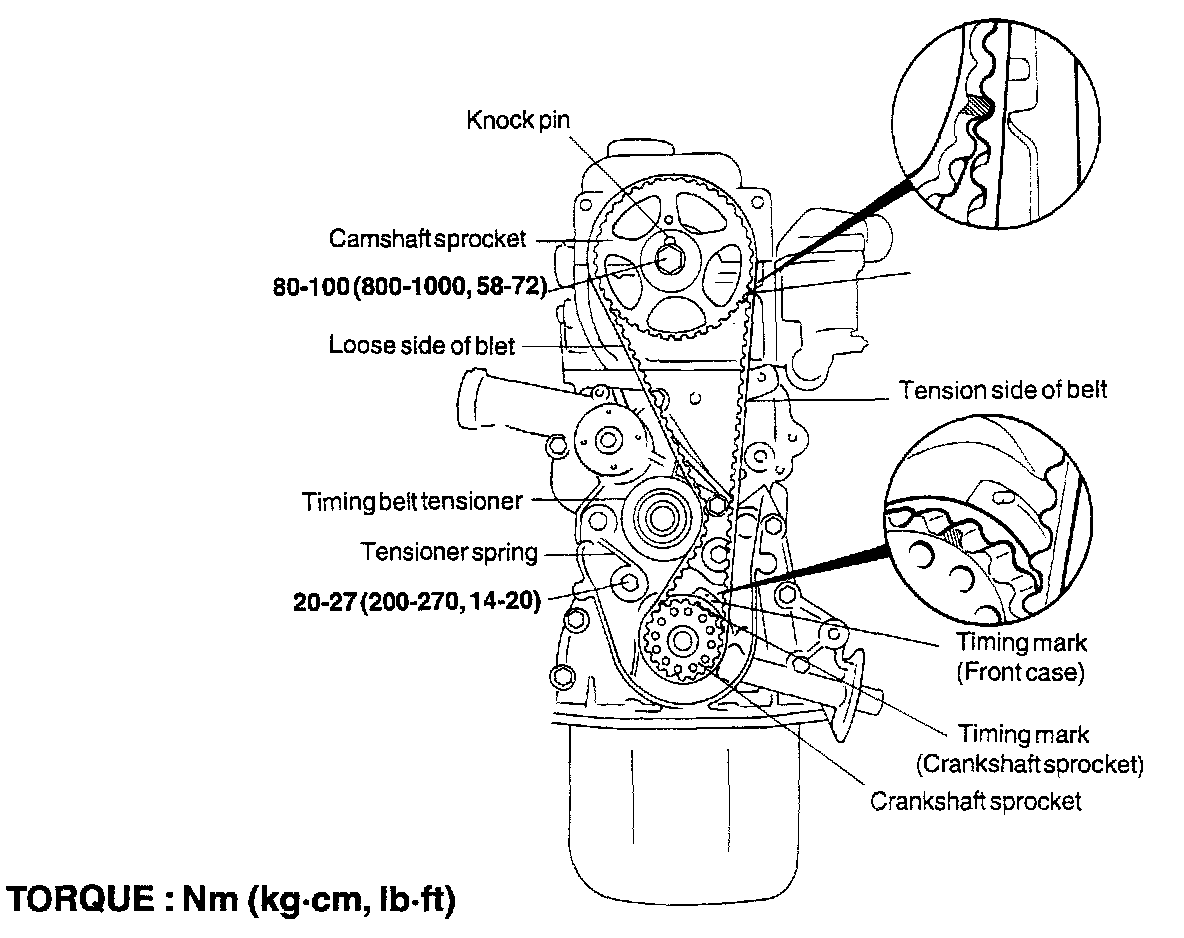 Knock pin

Camshaft sprocket

80-100 (800-1000, 58-72)

Loose side of blet

Tension side of belt

Timing belt tensioner

Tensioner spring

20-27 (200-270, 14-20)

Timing mark
(Front case)

Timing mark
(Crankshaft sprocket)

Crankshaft sprocket

TORQUE : Nm (kg·cm, lb·ft)