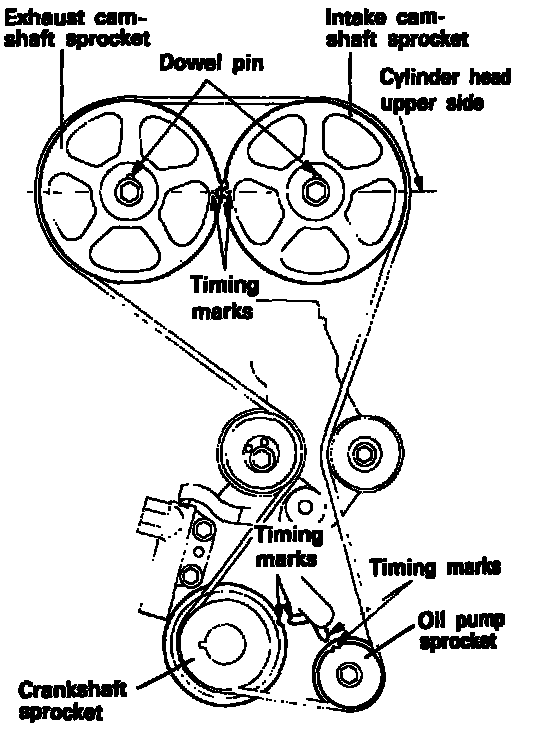 Exhaust camshaft sprocket

Intake camshaft sprocket

Dowel pin

Cylinder head upper side

Timing marks

Timing marks

Timing marks

Oil pump sprocket

Crankshaft sprocket