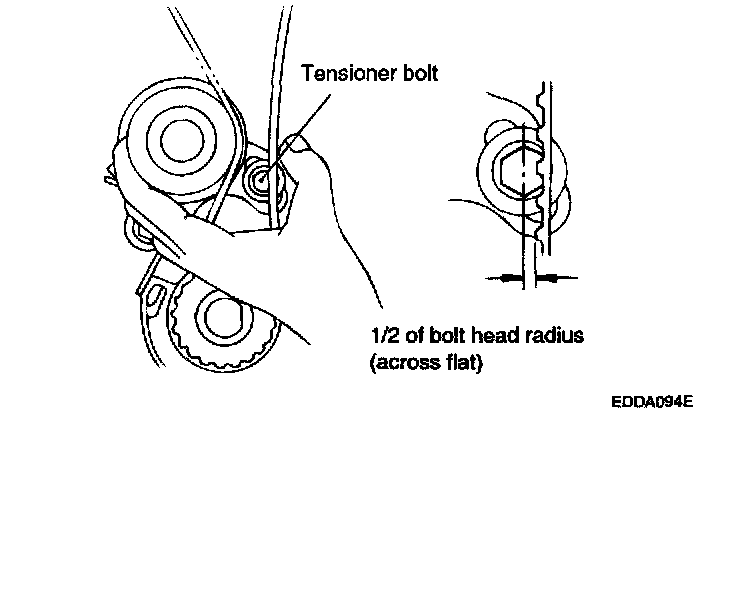 Tensioner bolt

1/2 of bolt head radius (across flat)

EDDA094E