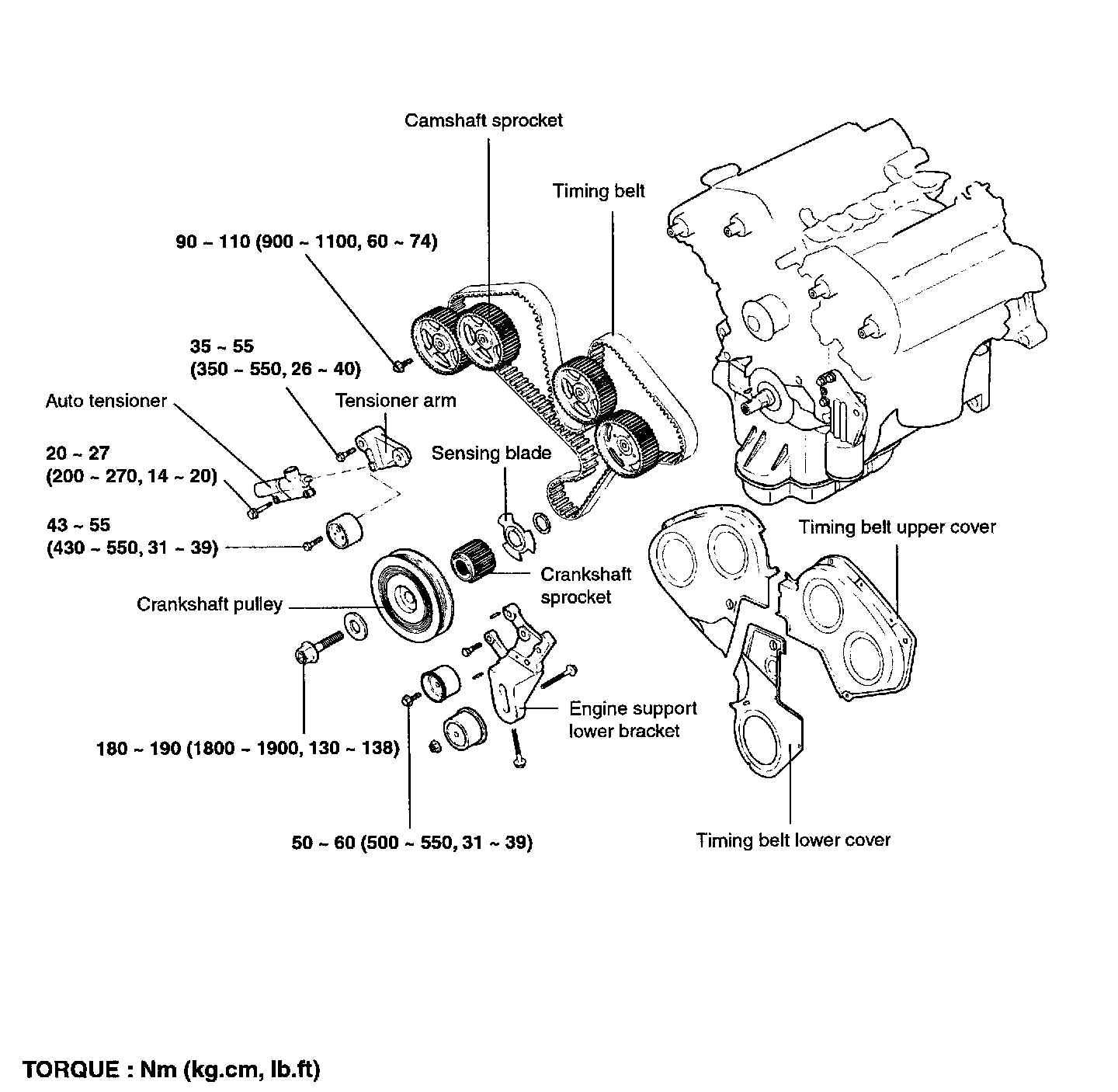 Camshaft sprocket

Timing belt

90 ~ 110 (900 ~ 1100, 60 ~ 74)

35 ~ 55
(350 ~ 550, 26 ~ 40)

Auto tensioner

Tensioner arm

20 ~ 27
(200 ~ 270, 14 ~ 20)

Sensing blade

43 ~ 55
(430 ~ 550, 31 ~ 39)

Timing belt upper cover

Crankshaft
sprocket

Crankshaft pulley

Engine support
lower bracket

180 ~ 190 (1800 ~ 1900, 130 ~ 138)

50 ~ 60 (500 ~ 550, 31 ~ 39)

Timing belt lower cover

TORQUE : Nm (kg.cm, lb.ft)