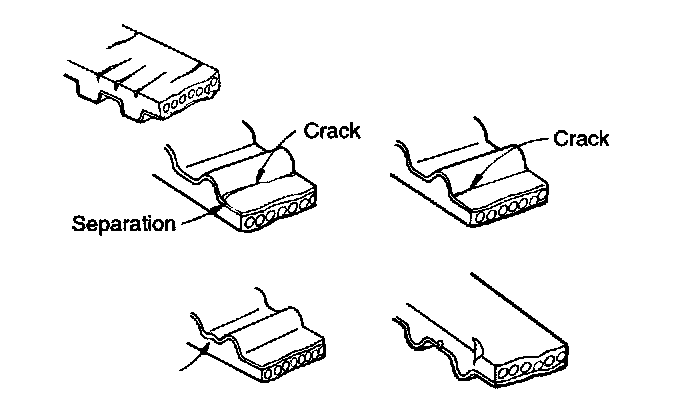 Crack

Crack

Separation