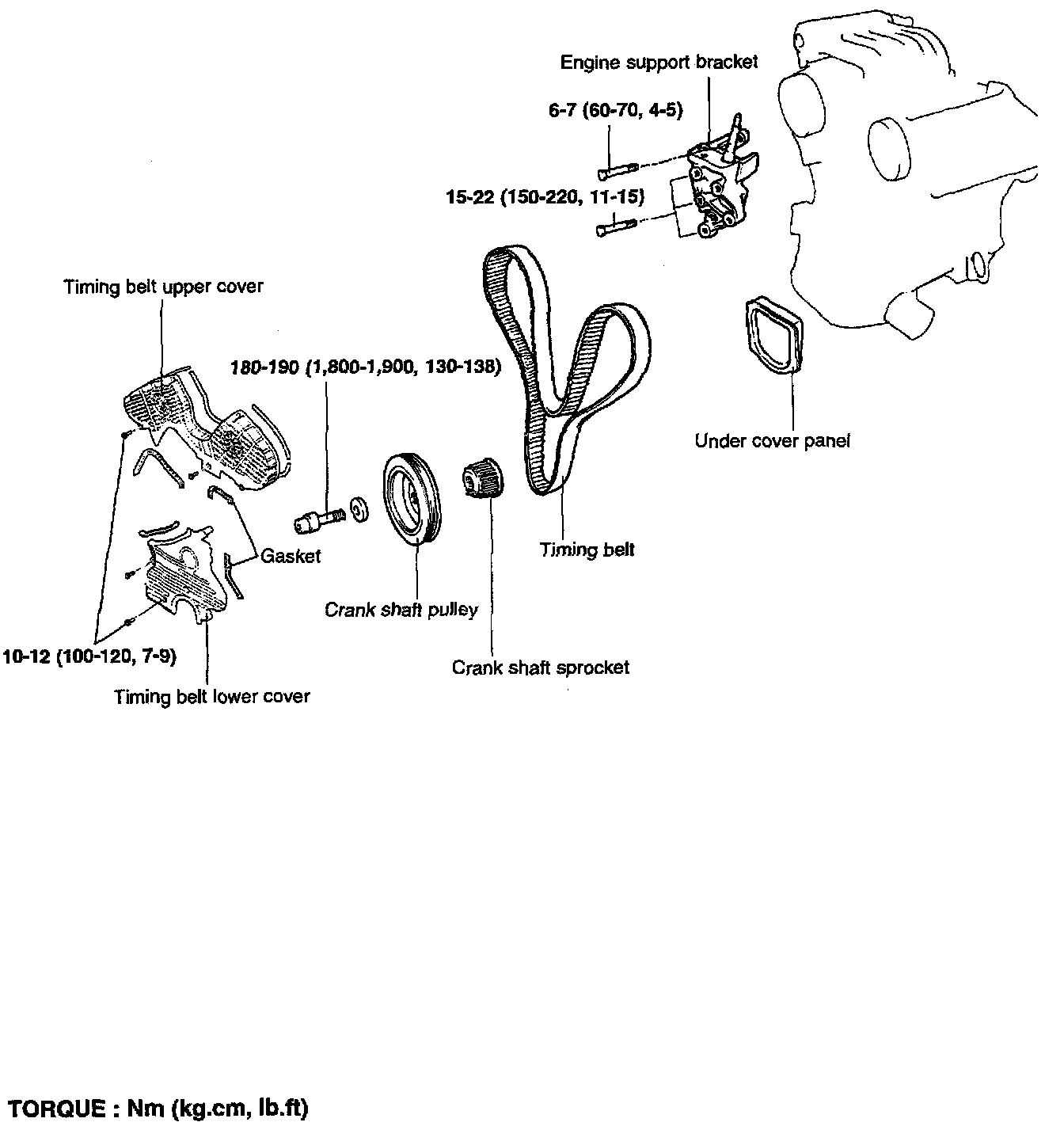 Engine support bracket

6-7 (60-70, 4-5)

15-22 (150-220, 11-15)

Timing belt upper cover

180-190 (1,800-1,900, 130-138)

Under cover panel

Gasket

Timing belt

Crank shaft pulley

Crank shaft sprocket

10-12 (100-120, 7-9)

Timing belt lower cover

TORQUE : Nm (kg.cm, lb.ft)