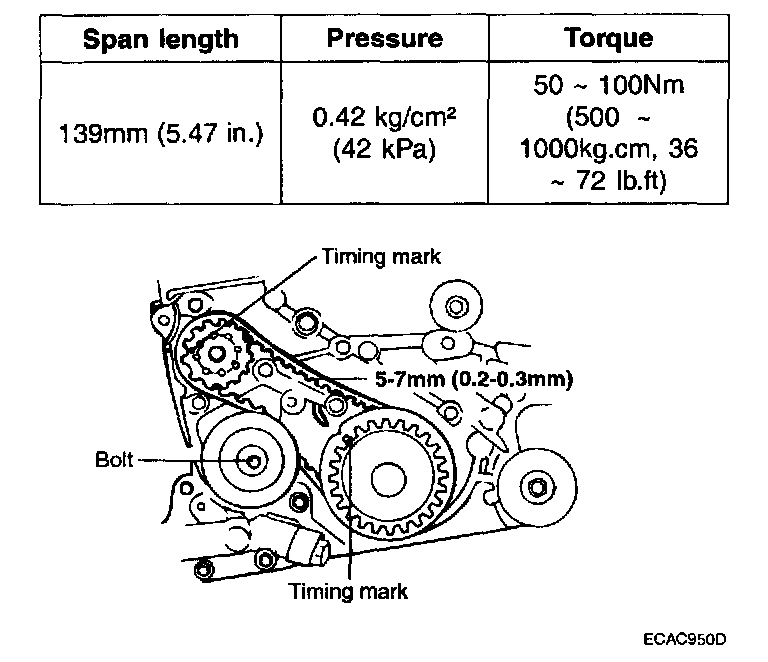 | Span length | Pressure | Torque |
|---|---|---|
| 139mm (5.47 in.) | 0.42 kg/cm² (42 kPa) | 50 ~ 100Nm (500 ~ 1000kg.cm, 36 ~ 72 lb.ft) |

Timing mark

5-7mm (0.2-0.3mm)

Bolt

Timing mark

ECAC950D