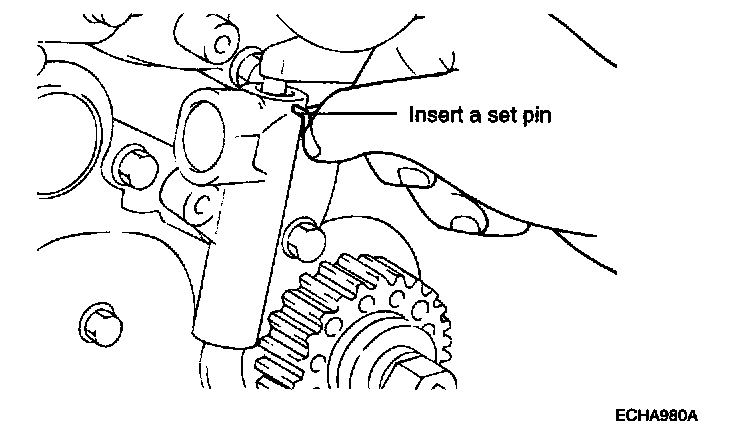 Insert a set pin

ECHA980A