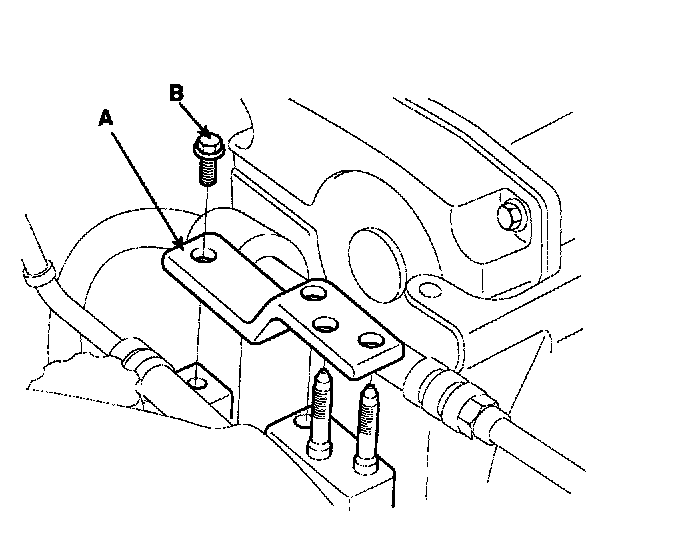 B
A