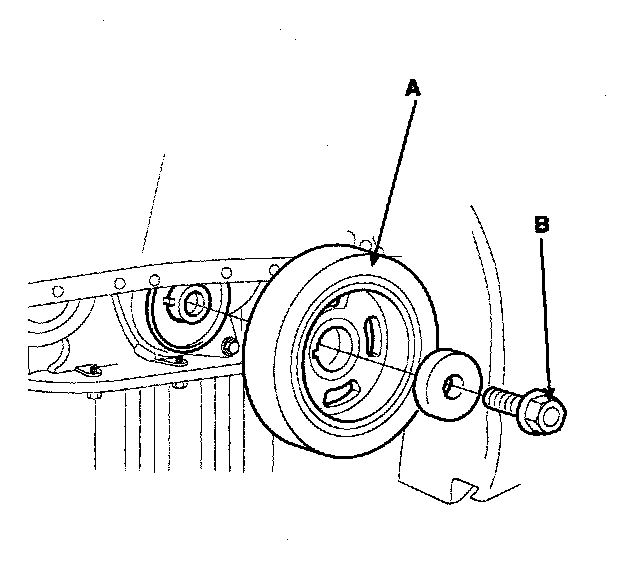 A

B