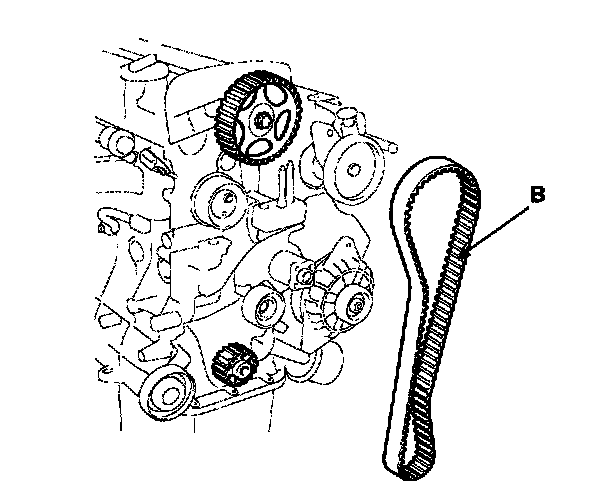 B