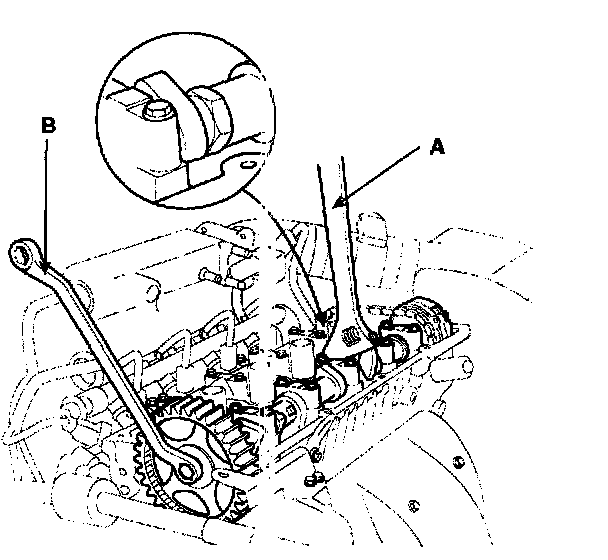 B

A