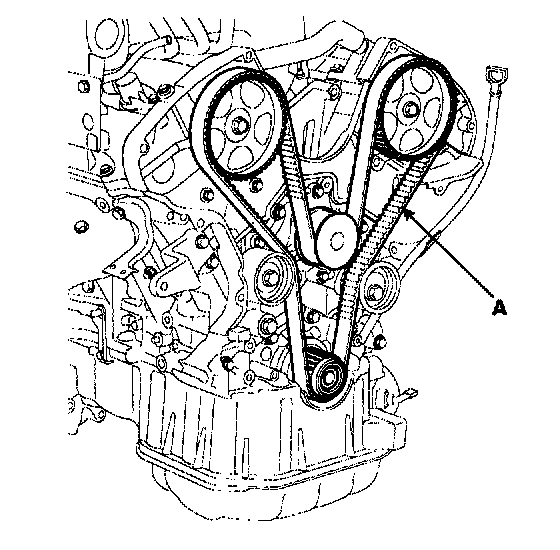 A