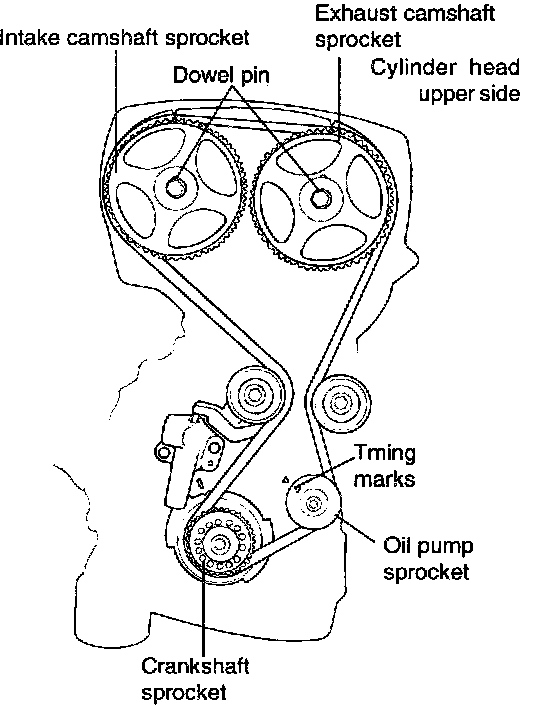 Intake camshaft sprocket

Exhaust camshaft sprocket

Dowel pin

Cylinder head upper side

Tming marks

Oil pump sprocket

Crankshaft sprocket