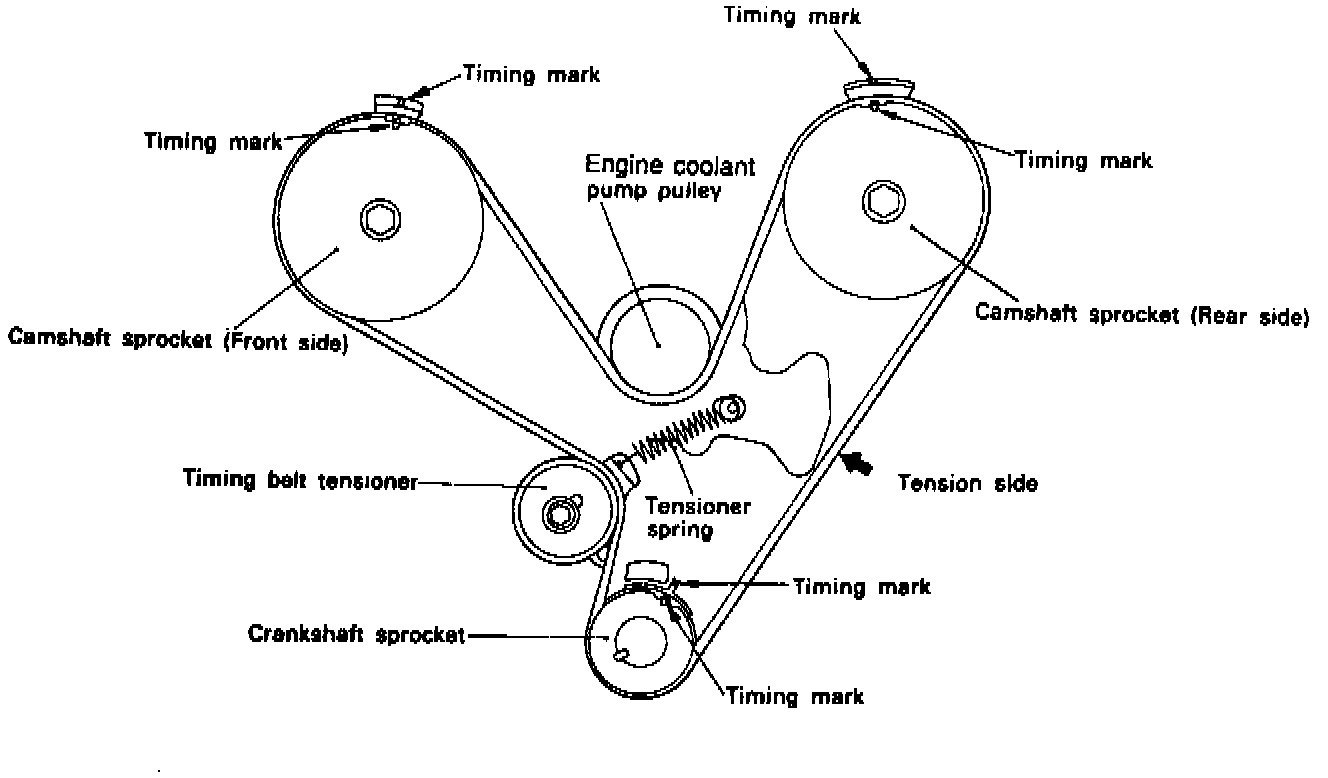 Timing mark
Timing mark
Timing mark
Timing mark
Engine coolant pump pulley
Camshaft sprocket (Front side)
Camshaft sprocket (Rear side)
Timing belt tensioner
Tensioner spring
Tension side
Timing mark
Crankshaft sprocket
Timing mark