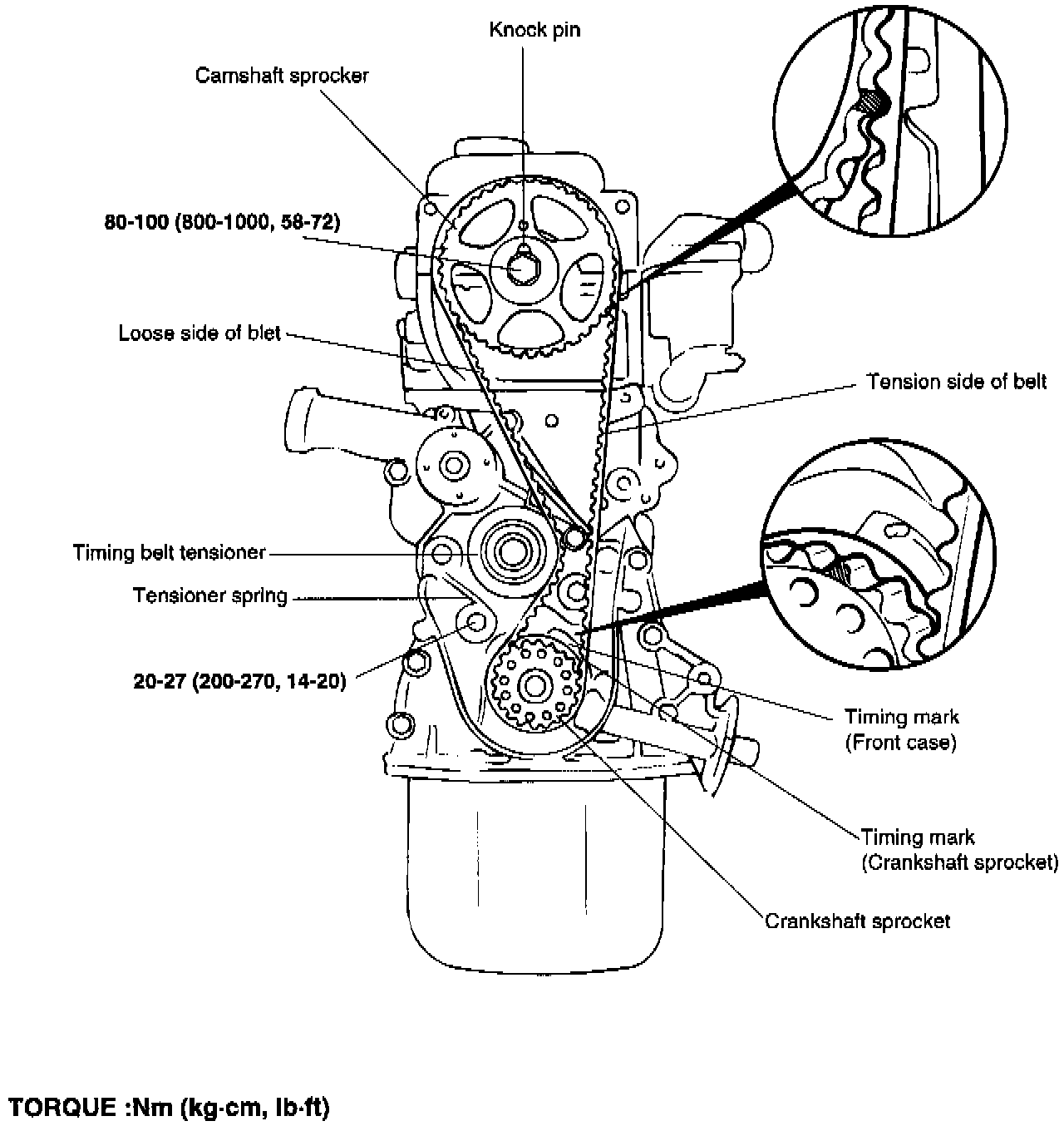 Knock pin

Camshaft sprocker

80-100 (800-1000, 58-72)

Loose side of blet

Tension side of belt

Timing belt tensioner

Tensioner spring

20-27 (200-270, 14-20)

Timing mark
(Front case)

Timing mark
(Crankshaft sprocket)

Crankshaft sprocket

TORQUE :Nm (kg·cm, lb·ft)